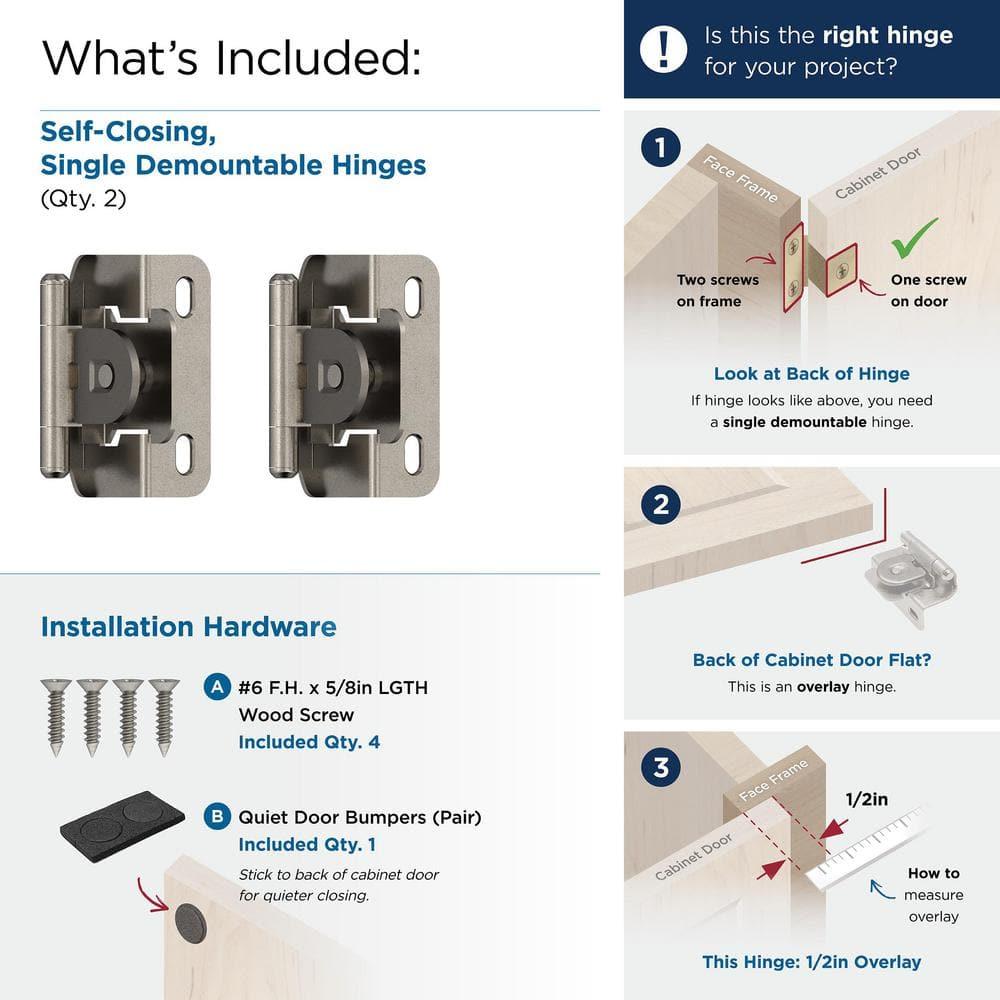 What's Included:

Self-Closing, Single Demountable Hinges
(Qty. 2)

Installation Hardware

A #6 F.H. x 5/8in LGTH Wood Screw
Included Qty. 4

B Quiet Door Bumpers (Pair)
Included Qty. 1
Stick to back of cabinet door for quieter closing.

! Is this the right hinge for your project?

1
Face Frame
Cabinet Door
Two screws on frame
One screw on door
Look at Back of Hinge
If hinge looks like above, you need a single demountable hinge.

2
Back of Cabinet Door Flat?
This is an overlay hinge.

3
Face Frame
Cabinet Door
1/2in
How to measure overlay
This Hinge: 1/2in Overlay