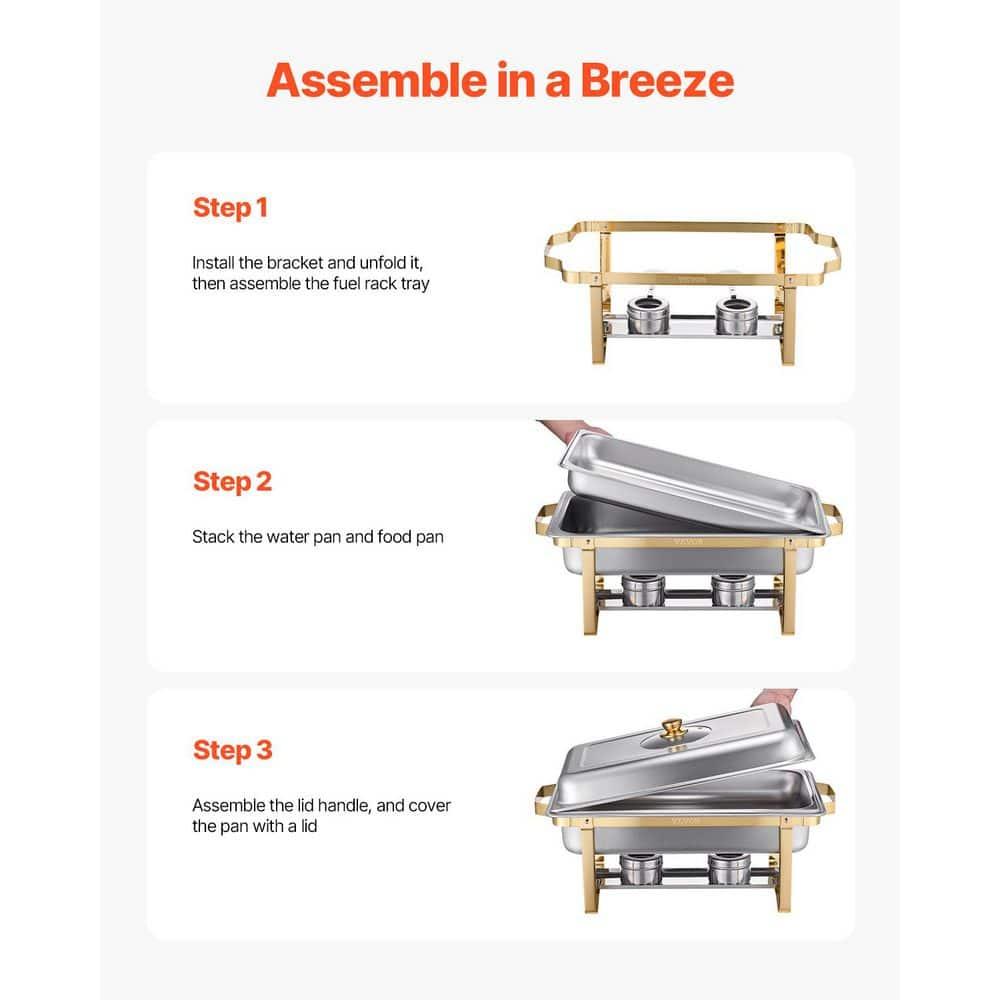 Assemble in a Breeze

Step 1

Install the bracket and unfold it, then assemble the fuel rack tray

Step 2

Stack the water pan and food pan

Step 3

Assemble the lid handle, and cover the pan with a lid