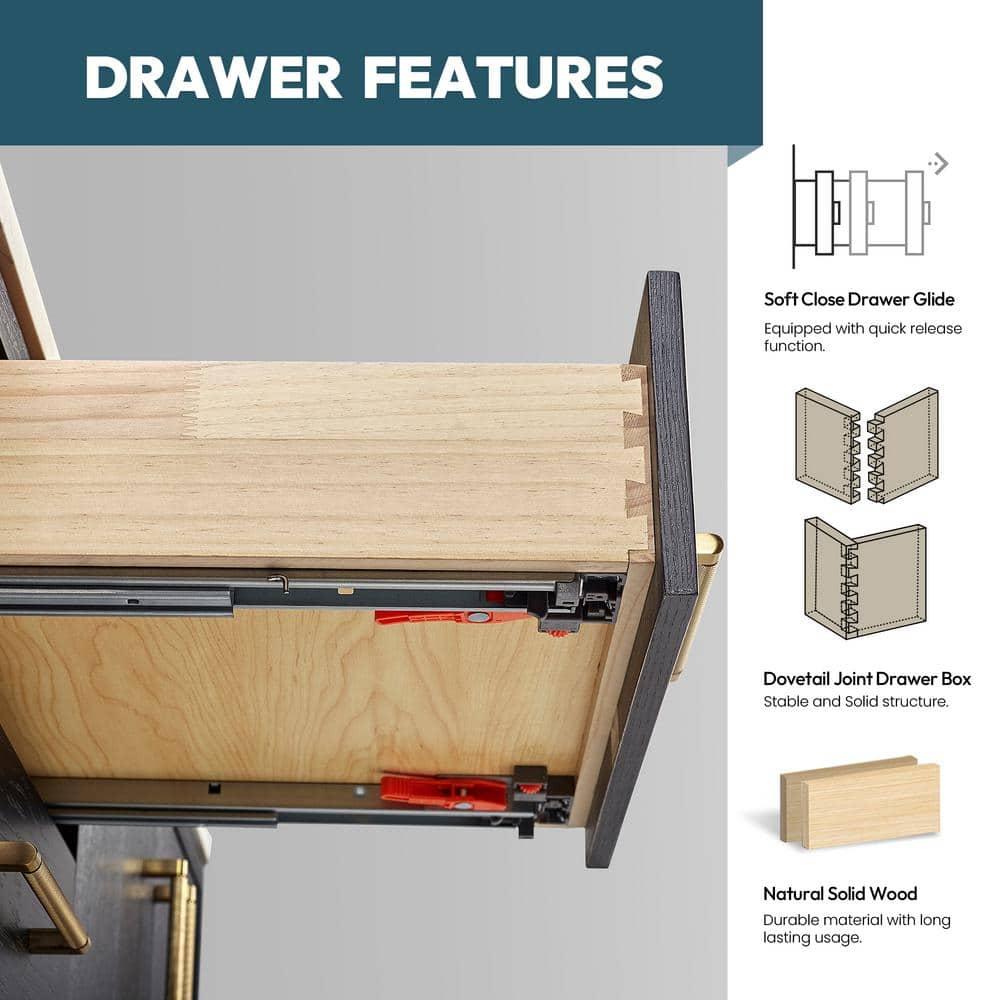 DRAWER FEATURES

Soft Close Drawer Glide
Equipped with quick release function.

Dovetail Joint Drawer Box
Stable and Solid structure.

Natural Solid Wood
Durable material with long lasting usage.