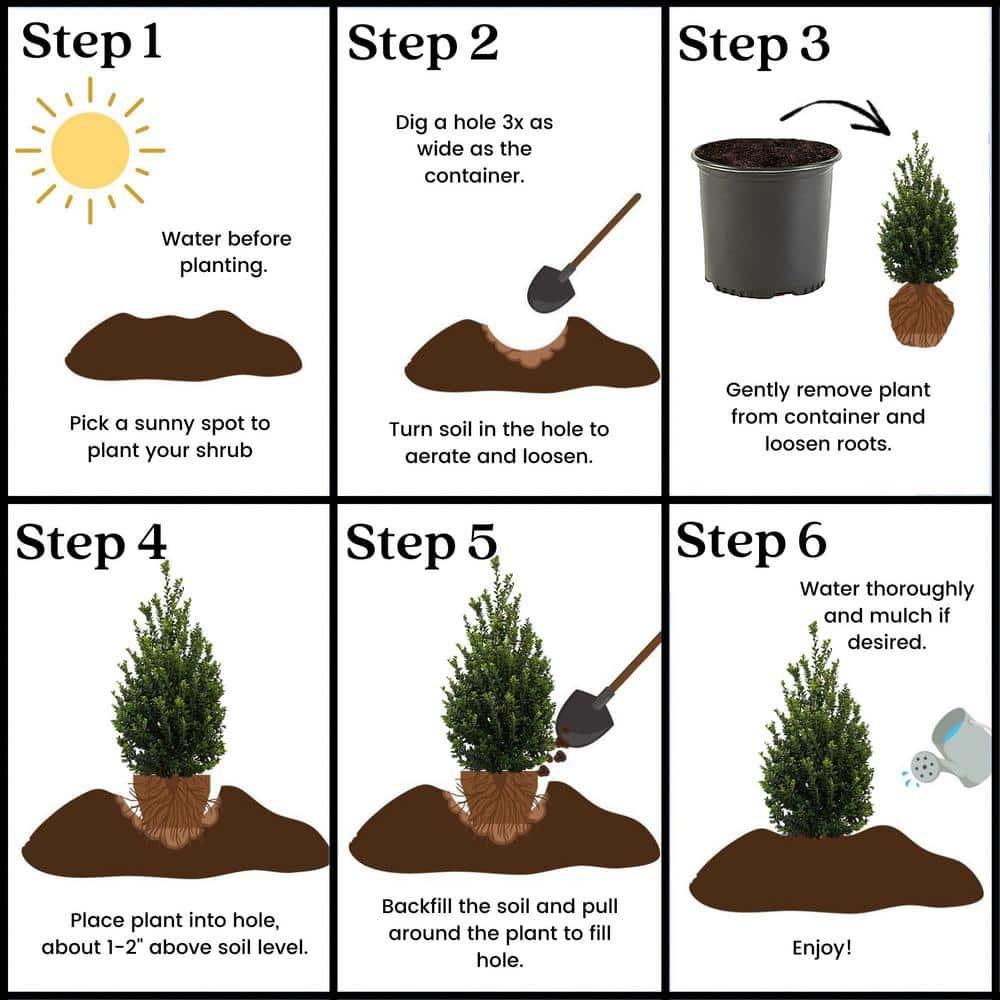 Step 1

Water before planting.

Pick a sunny spot to plant your shrub

Step 2

Dig a hole 3x as wide as the container.

Turn soil in the hole to aerate and loosen.

Step 3

Gently remove plant from container and loosen roots.

Step 4

Place plant into hole, about 1-2" above soil level.

Step 5

Backfill the soil and pull around the plant to fill hole.

Step 6

Water thoroughly and mulch if desired.

Enjoy!