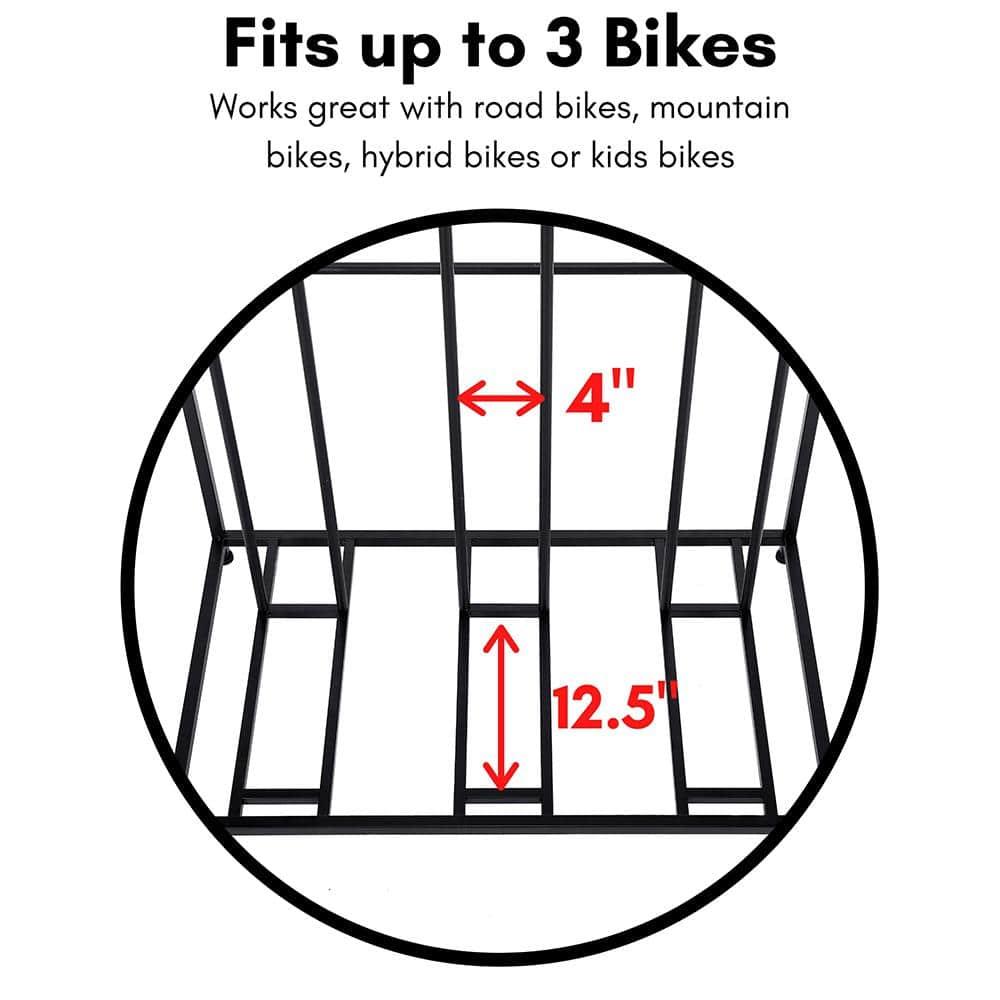 Fits up to 3 Bikes

Works great with road bikes, mountain bikes, hybrid bikes or kids bikes

4"

12.5"