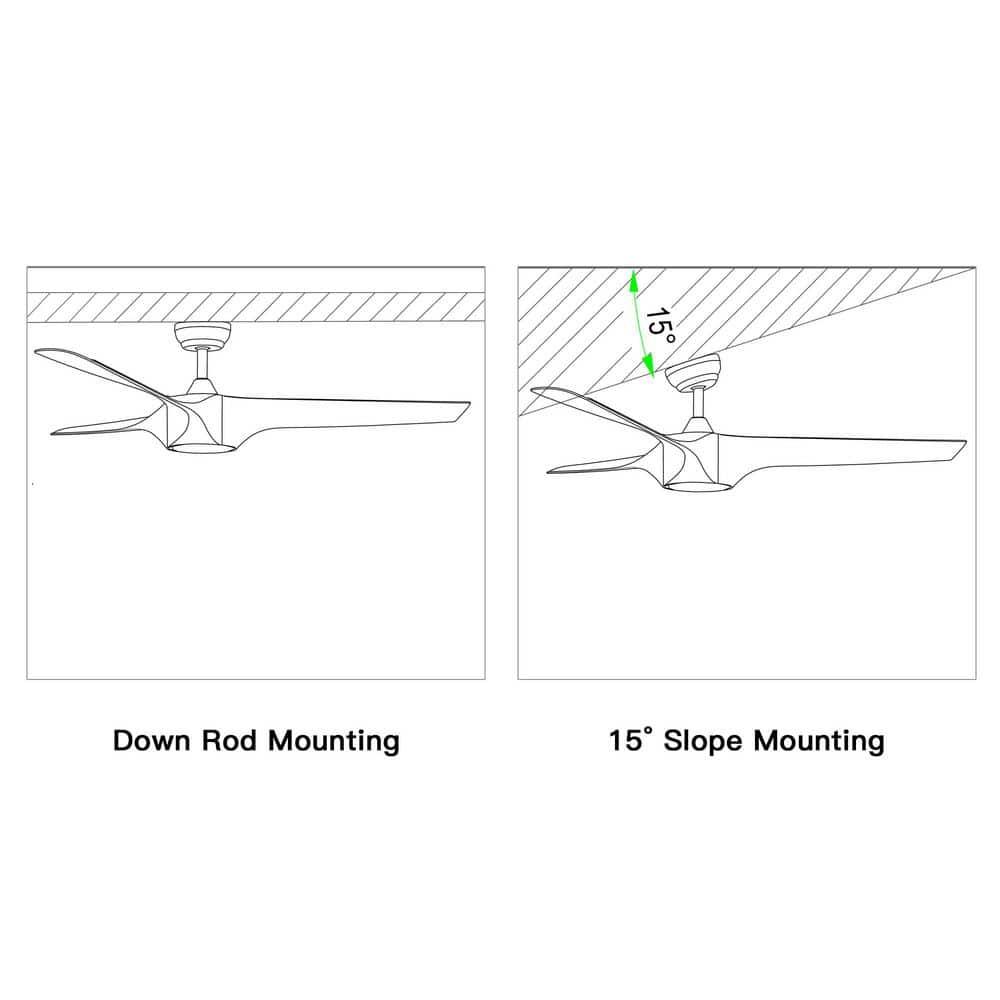 15°

Down Rod Mounting

15° Slope Mounting