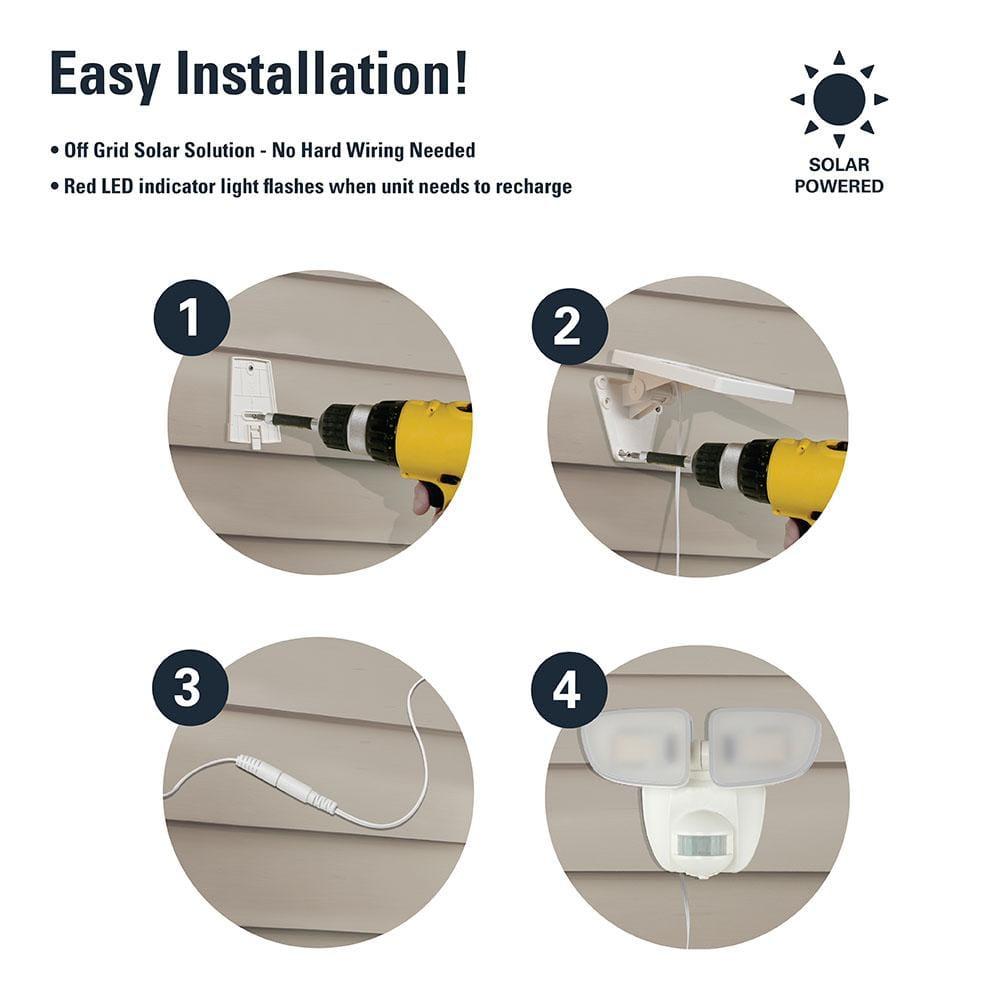 Easy Installation!

• Off Grid Solar Solution - No Hard Wiring Needed
• Red LED indicator light flashes when unit needs to recharge

SOLAR POWERED

1

2

3

4