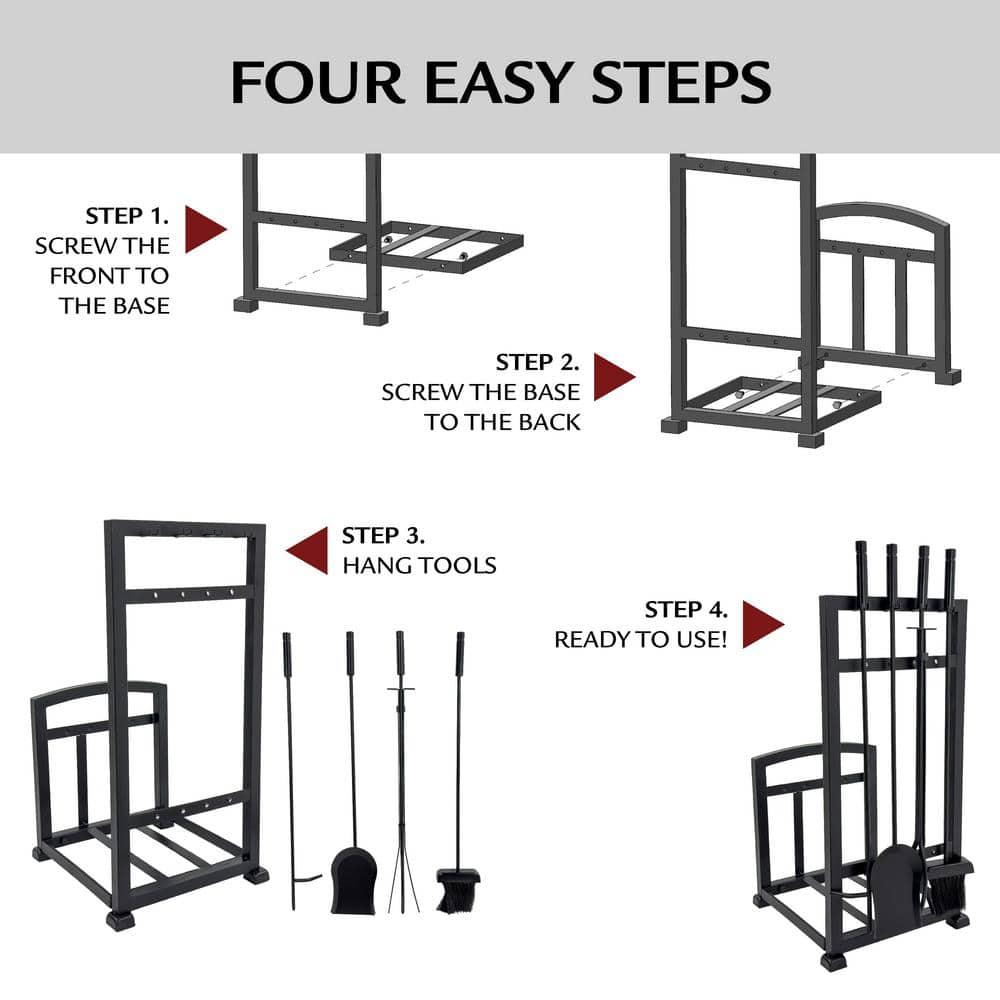 FOUR EASY STEPS

STEP 1.
SCREW THE FRONT TO THE BASE

STEP 2.
SCREW THE BASE TO THE BACK

STEP 3.
HANG TOOLS

STEP 4.
READY TO USE!