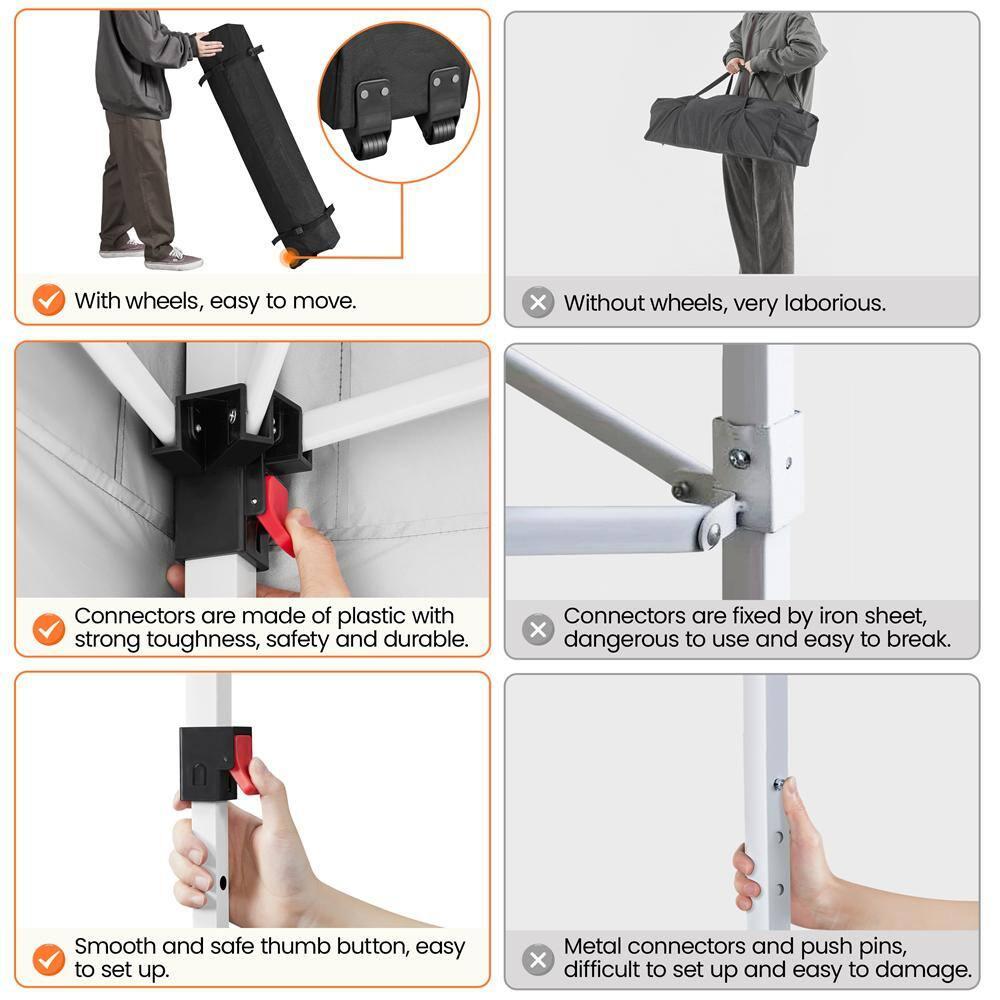 With wheels, easy to move.

Without wheels, very laborious.

Connectors are made of plastic with strong toughness, safety and durable.

Connectors are fixed by iron sheet, dangerous to use and easy to break.

Smooth and safe thumb button, easy to set up.

Metal connectors and push pins, difficult to set up and easy to damage.