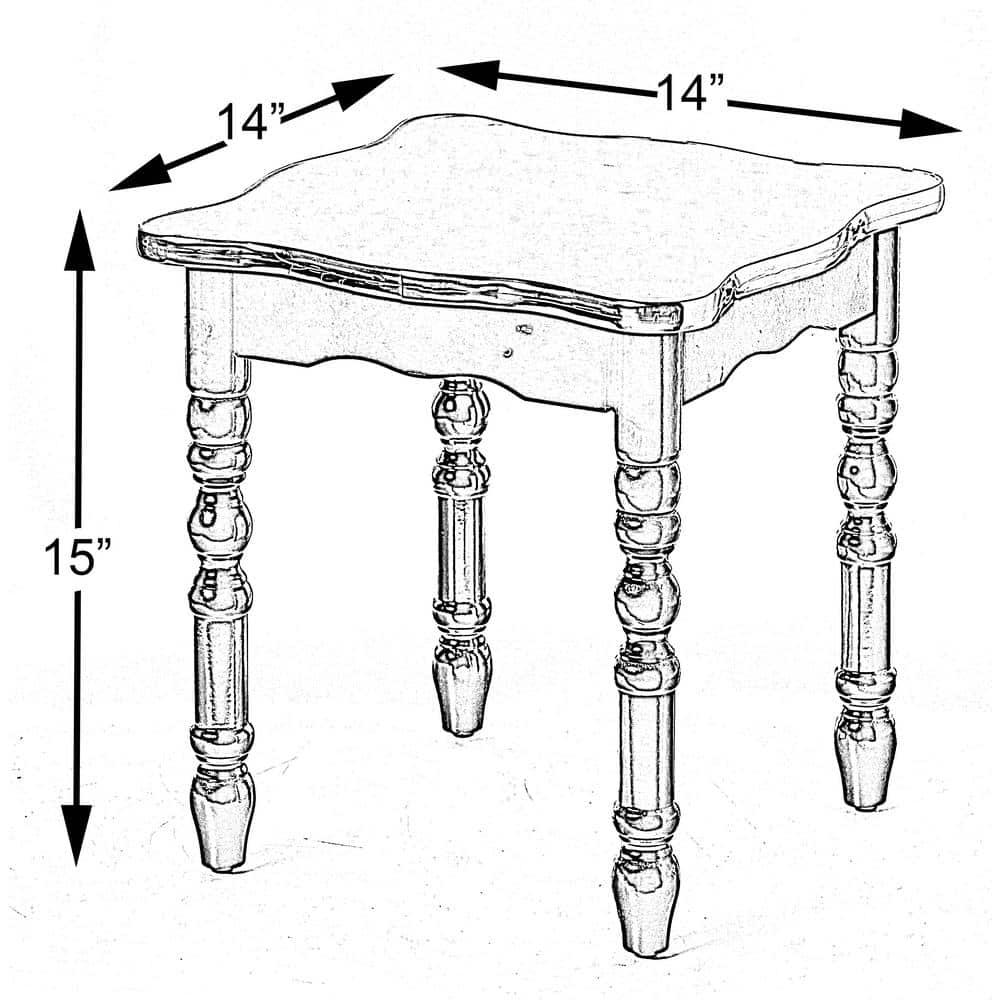 14”
14”
15”