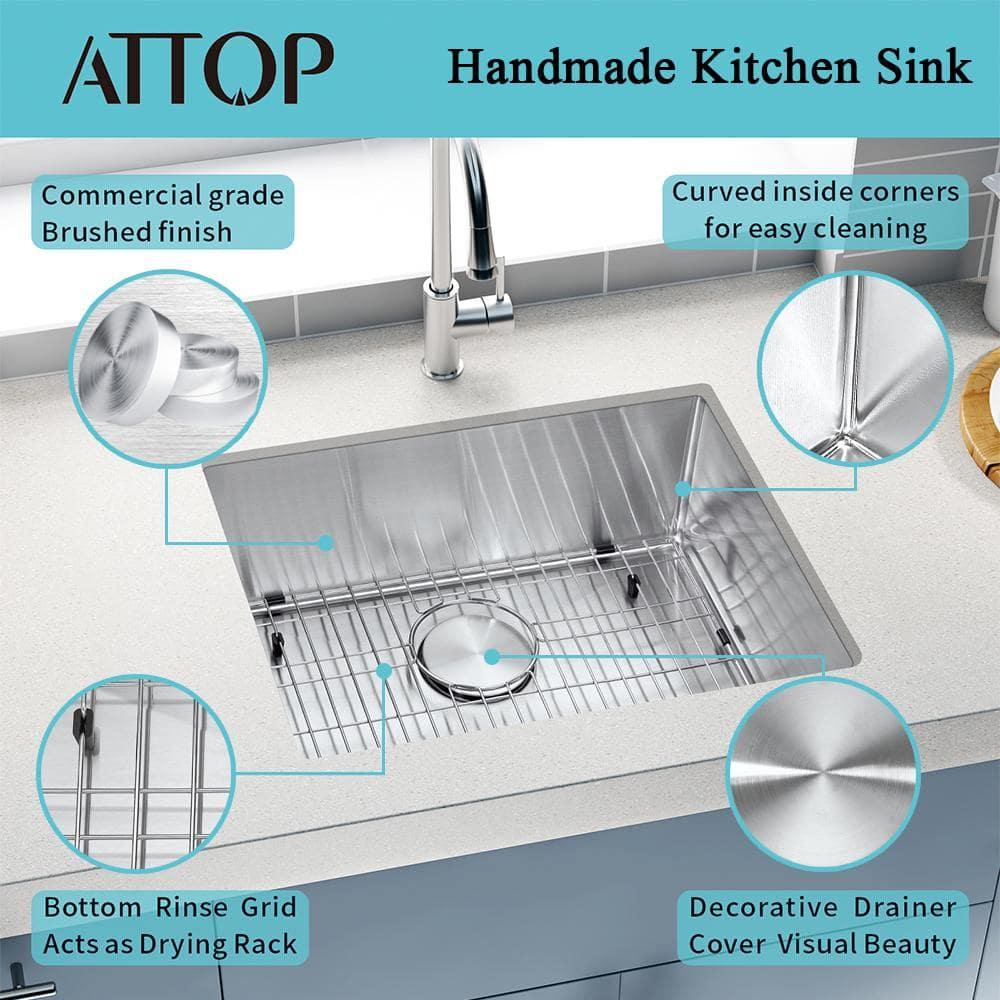 ATTOP

Handmade Kitchen Sink

Commercial grade Brushed finish

Curved inside corners for easy cleaning

Bottom Rinse Grid Acts as Drying Rack

Decorative Drainer Cover Visual Beauty