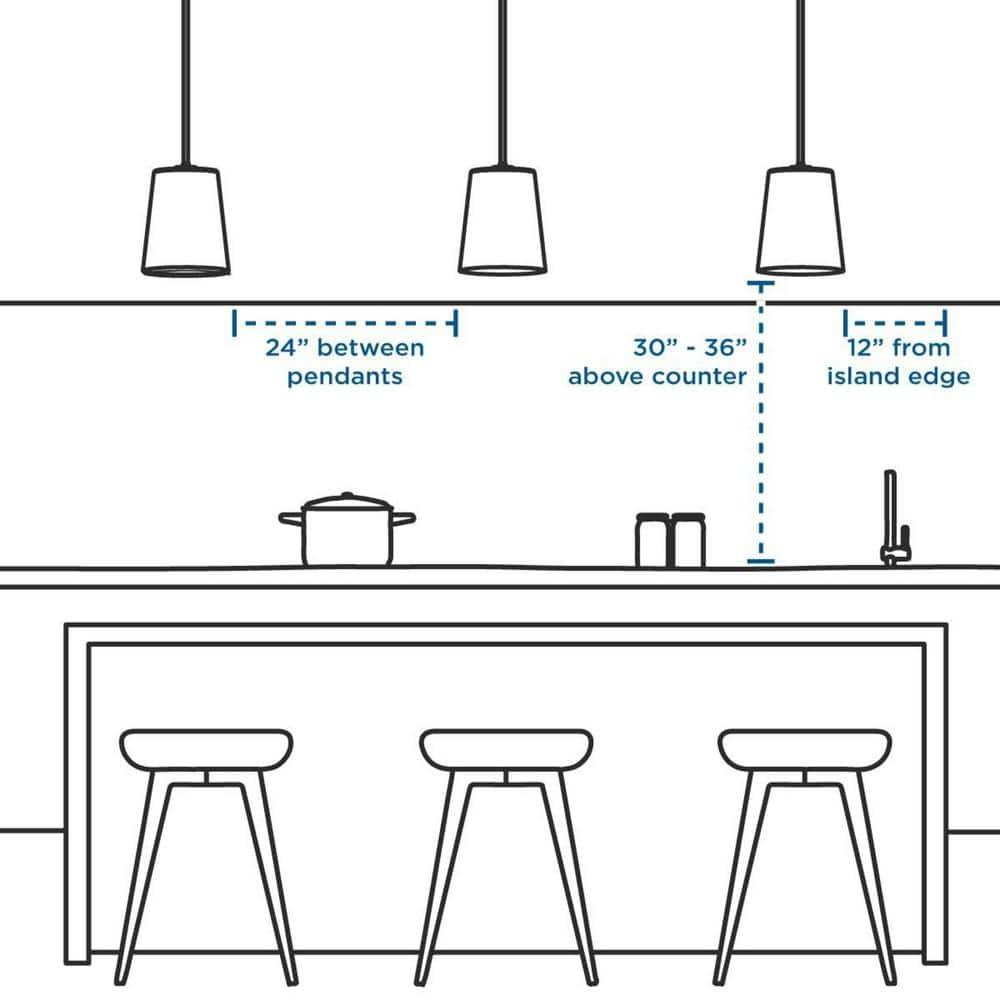 24” between pendants

30” - 36” above counter

12” from island edge