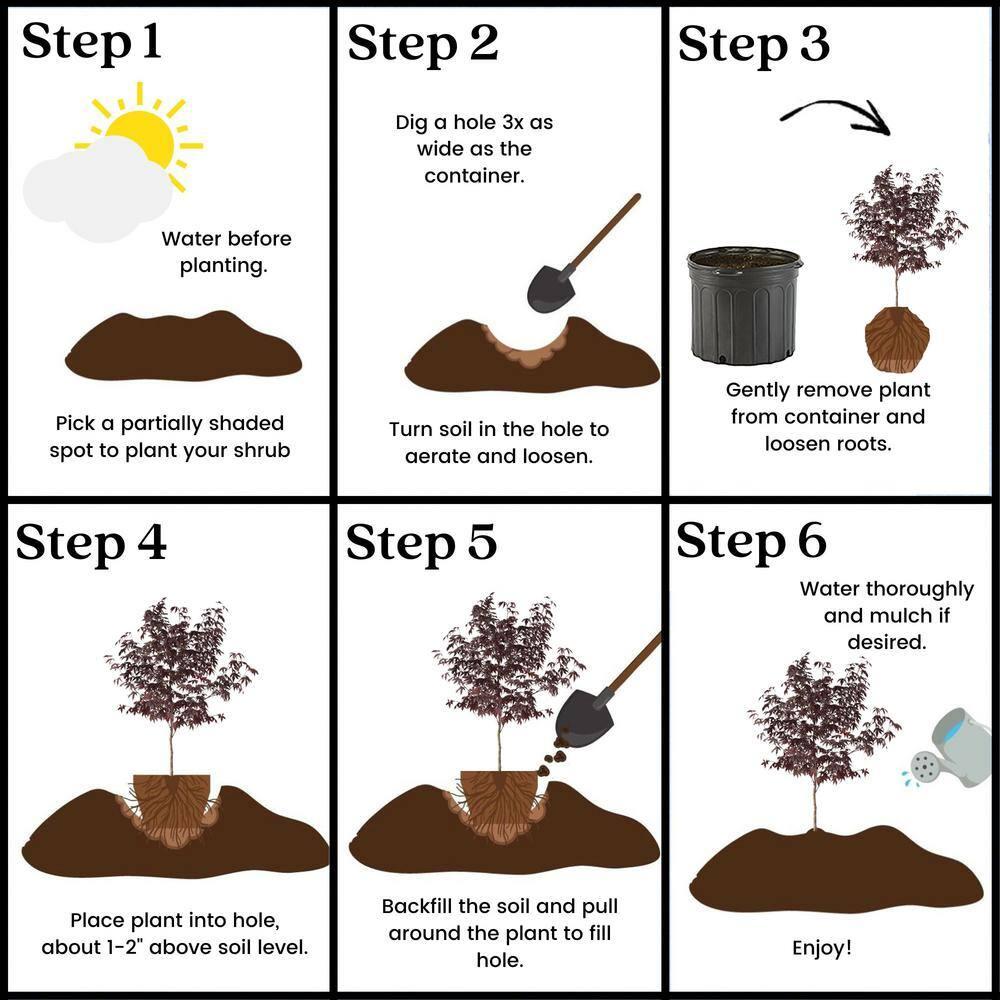 Step 1

Water before planting.

Pick a partially shaded spot to plant your shrub

Step 2

Dig a hole 3x as wide as the container.

Turn soil in the hole to aerate and loosen.

Step 3

Gently remove plant from container and loosen roots.

Step 4

Place plant into hole, about 1-2" above soil level.

Step 5

Backfill the soil and pull around the plant to fill hole.

Step 6

Water thoroughly and mulch if desired.

Enjoy!