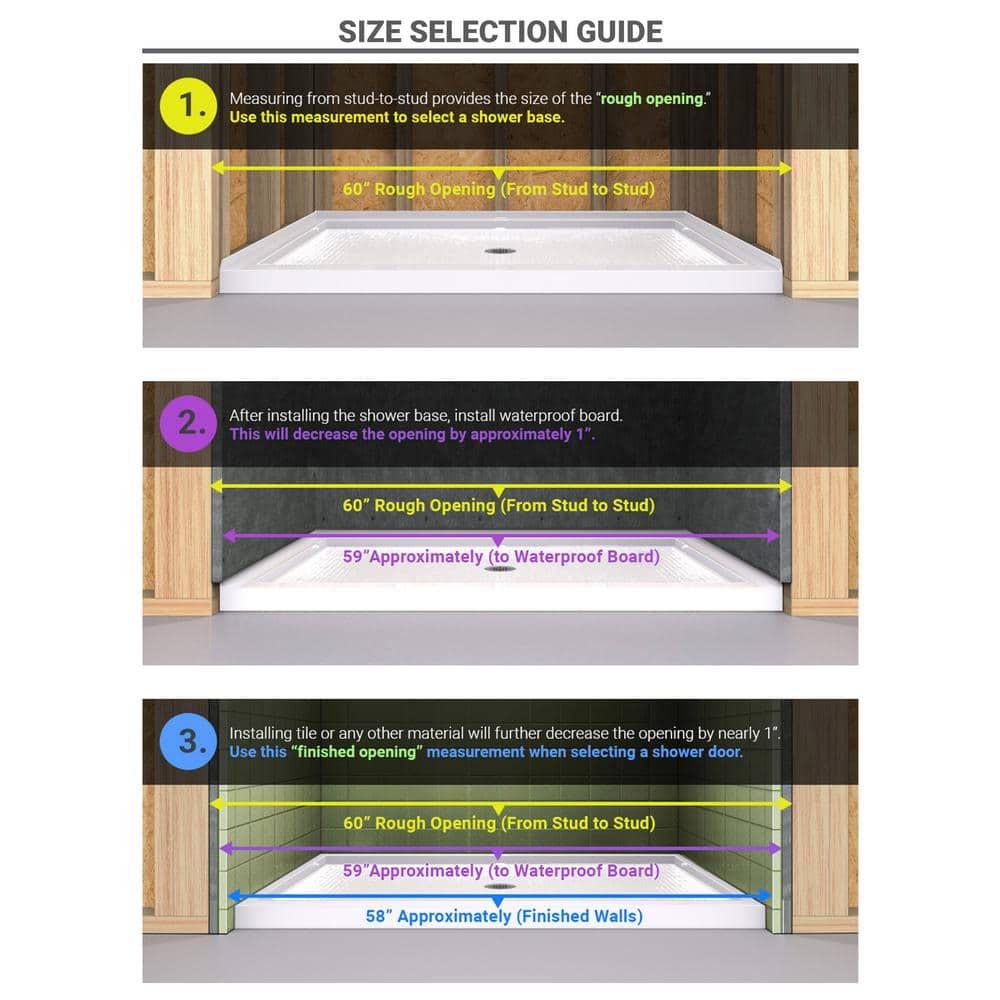 SIZE SELECTION GUIDE

1.

Measuring from stud-to-stud provides the size of the "rough opening."
Use this measurement to select a shower base.

60" Rough Opening (From Stud to Stud)

2.

After installing the shower base, install waterproof board.
This will decrease the opening by approximately 1".

60" Rough Opening (From Stud to Stud)

59"Approximately (to Waterproof Board)

3.

Installing tile or any other material will further decrease the opening by nearly 1".
Use this "finished opening" measurement when selecting a shower door.

60" Rough Opening (From Stud to Stud)

59"Approximately (to Waterproof Board)

58" Approximately (Finished Walls)