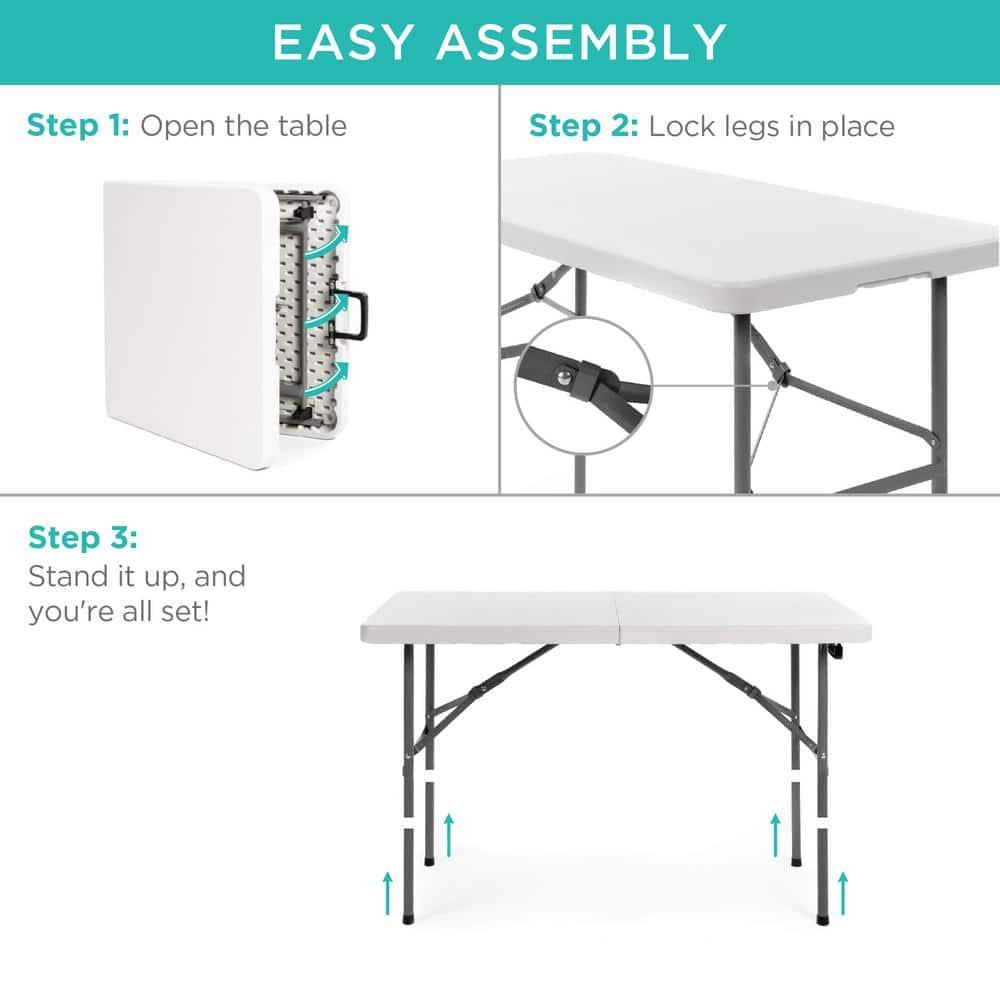 EASY ASSEMBLY

Step 1: Open the table

Step 2: Lock legs in place

Step 3:
Stand it up, and you're all set!