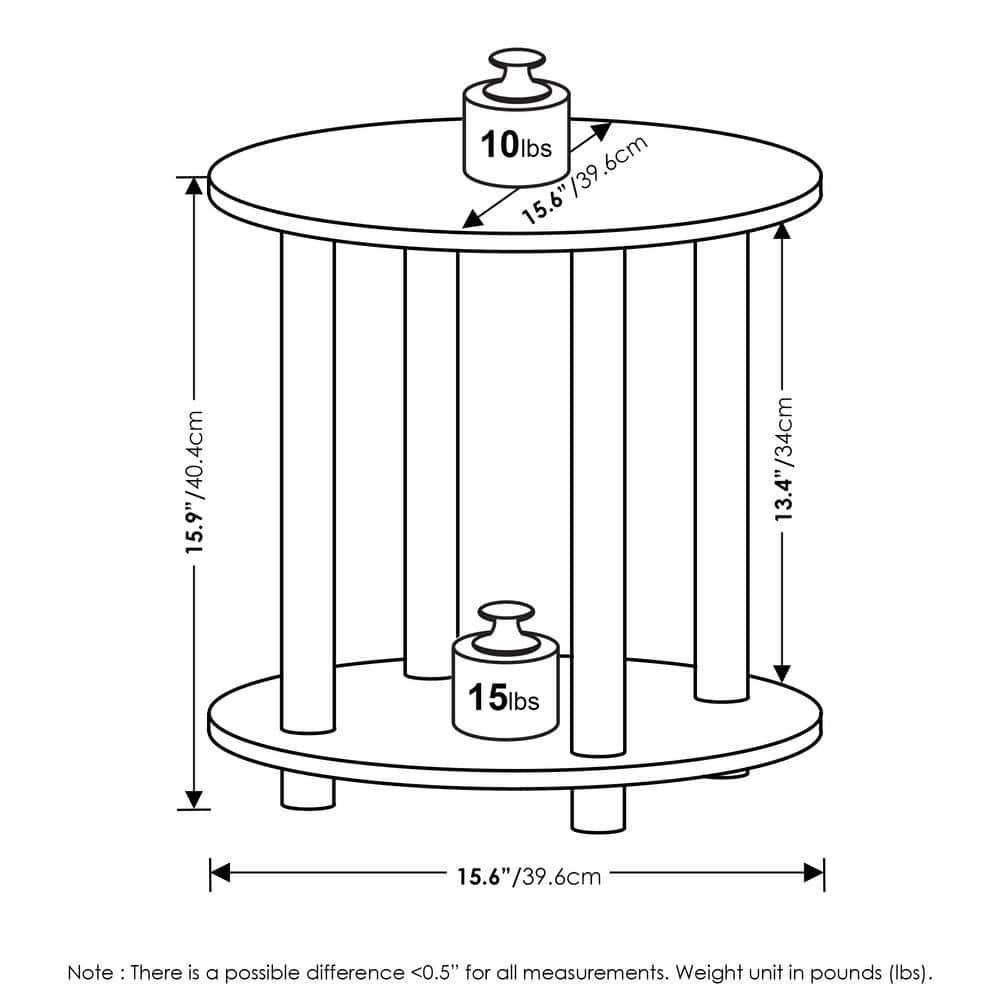 10lbs

15.6"/39.6cm

15.9"/40.4cm

13.4"/34cm

15lbs

15.6"/39.6cm

Note : There is a possible difference <0.5" for all measurements. Weight unit in pounds (lbs).