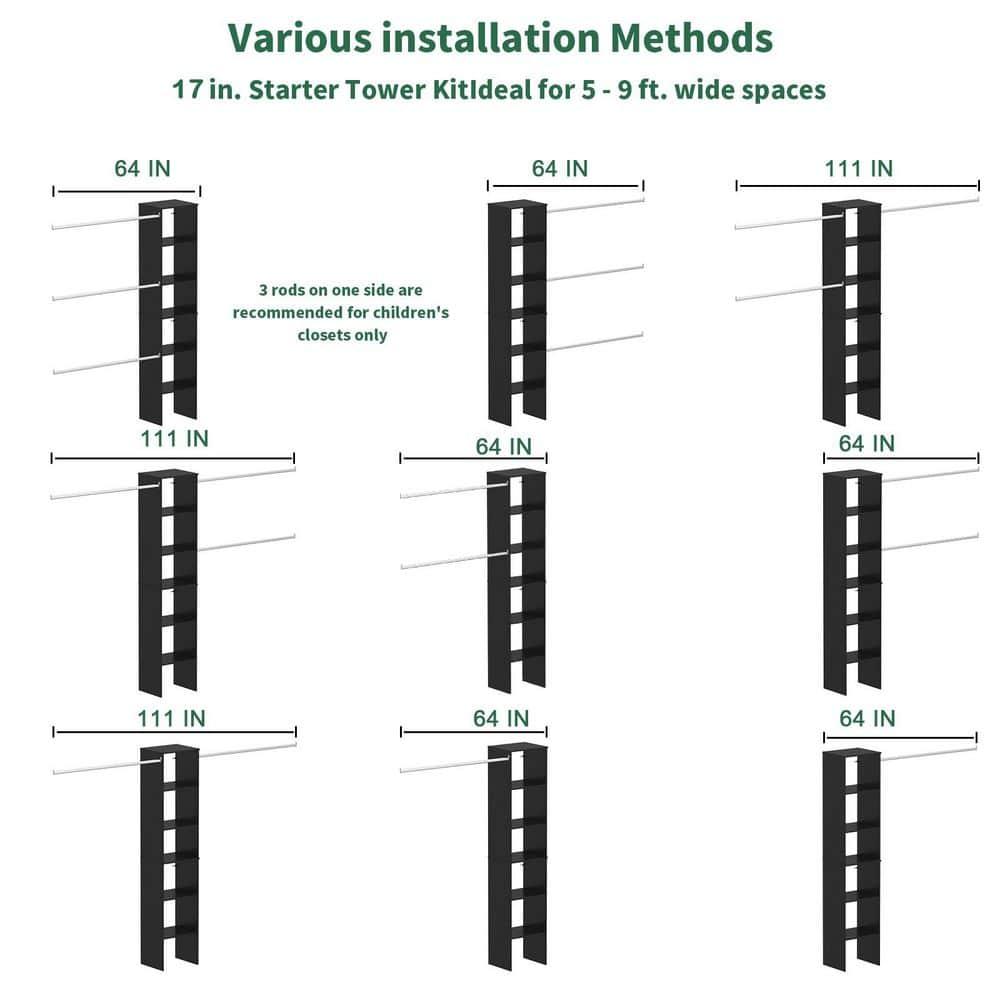 Various installation Methods

17 in. Starter Tower KitIdeal for 5 - 9 ft. wide spaces

64 IN

3 rods on one side are recommended for children's closets only

64 IN

111 IN

111 IN

64 IN

64 IN

111 IN

64 IN

64 IN