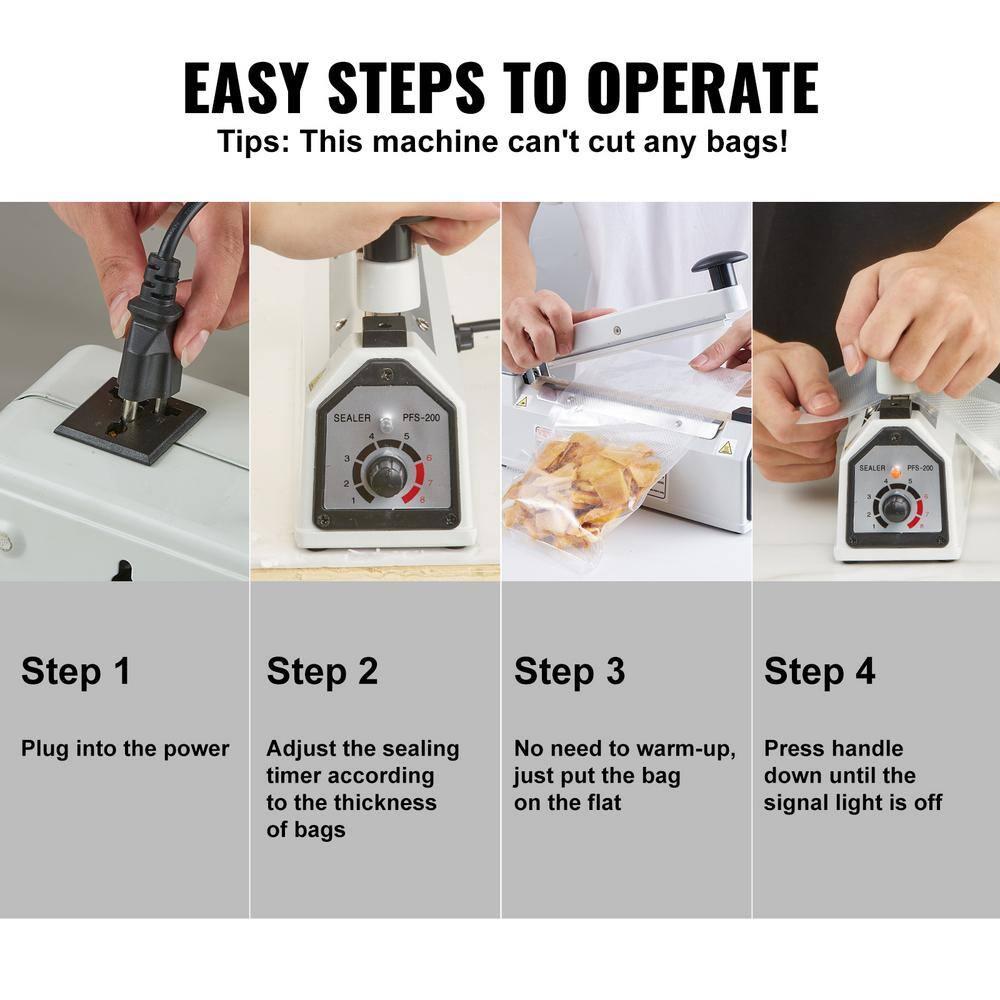 EASY STEPS TO OPERATE
Tips: This machine can't cut any bags!

SEALER PFS-200
1 2 3 4 5 6 7 8

SEALER PFS-200

Step 1
Plug into the power

Step 2
Adjust the sealing timer according to the thickness of bags

Step 3
No need to warm-up, just put the bag on the flat

Step 4
Press handle down until the signal light is off