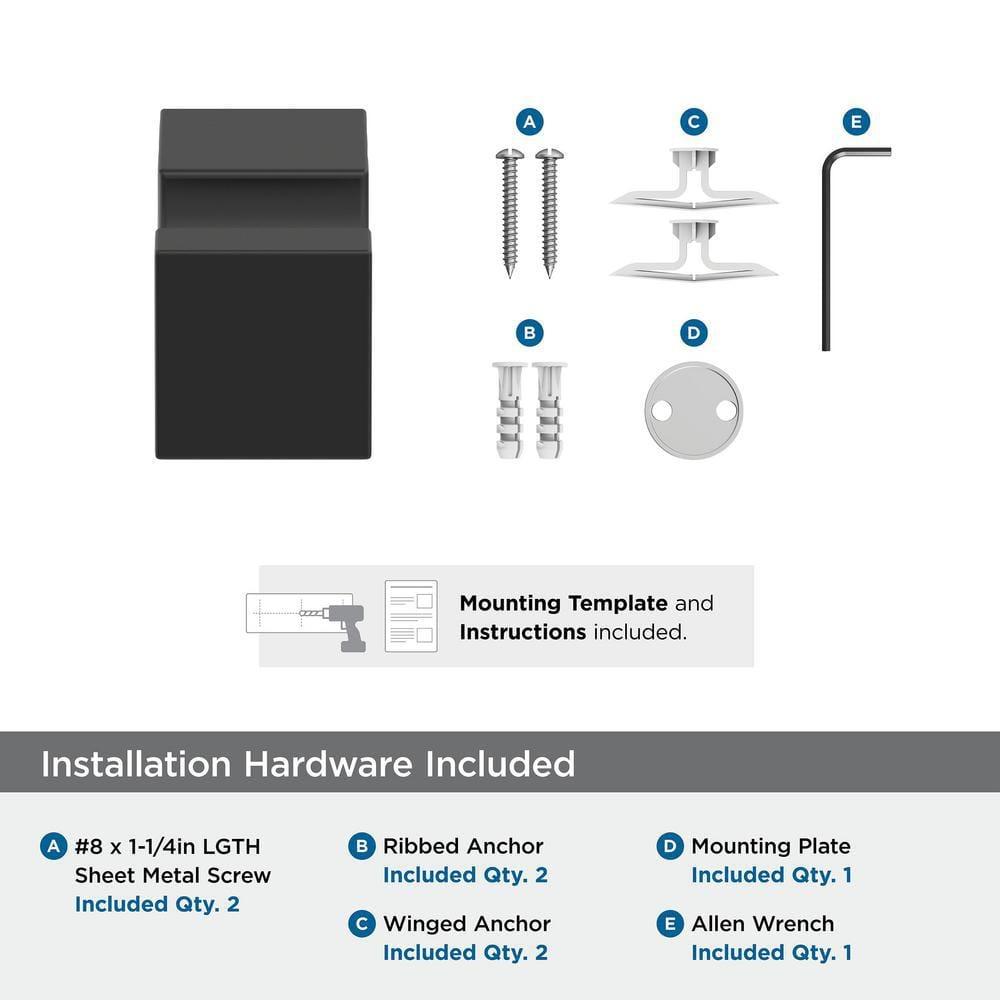 A

C

E

B

D

**Mounting Template** and **Instructions** included.

Installation Hardware Included

A #8 x 1-1/4in LGTH Sheet Metal Screw
Included Qty. 2

B Ribbed Anchor
Included Qty. 2

C Winged Anchor
Included Qty. 2

D Mounting Plate
Included Qty. 1

E Allen Wrench
Included Qty. 1