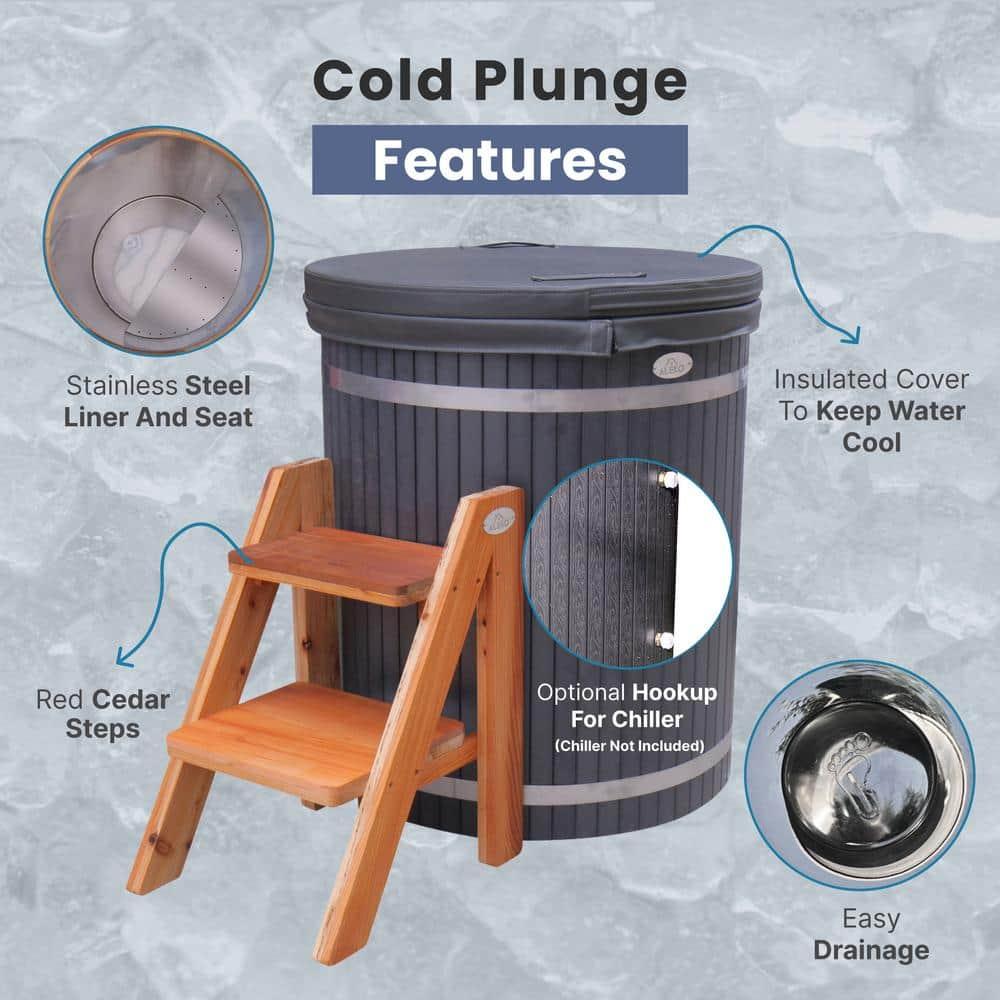 Cold Plunge
Features

Stainless Steel Liner And Seat

Insulated Cover To Keep Water Cool

Red Cedar Steps

Optional Hookup For Chiller
(Chiller Not Included)

Easy Drainage