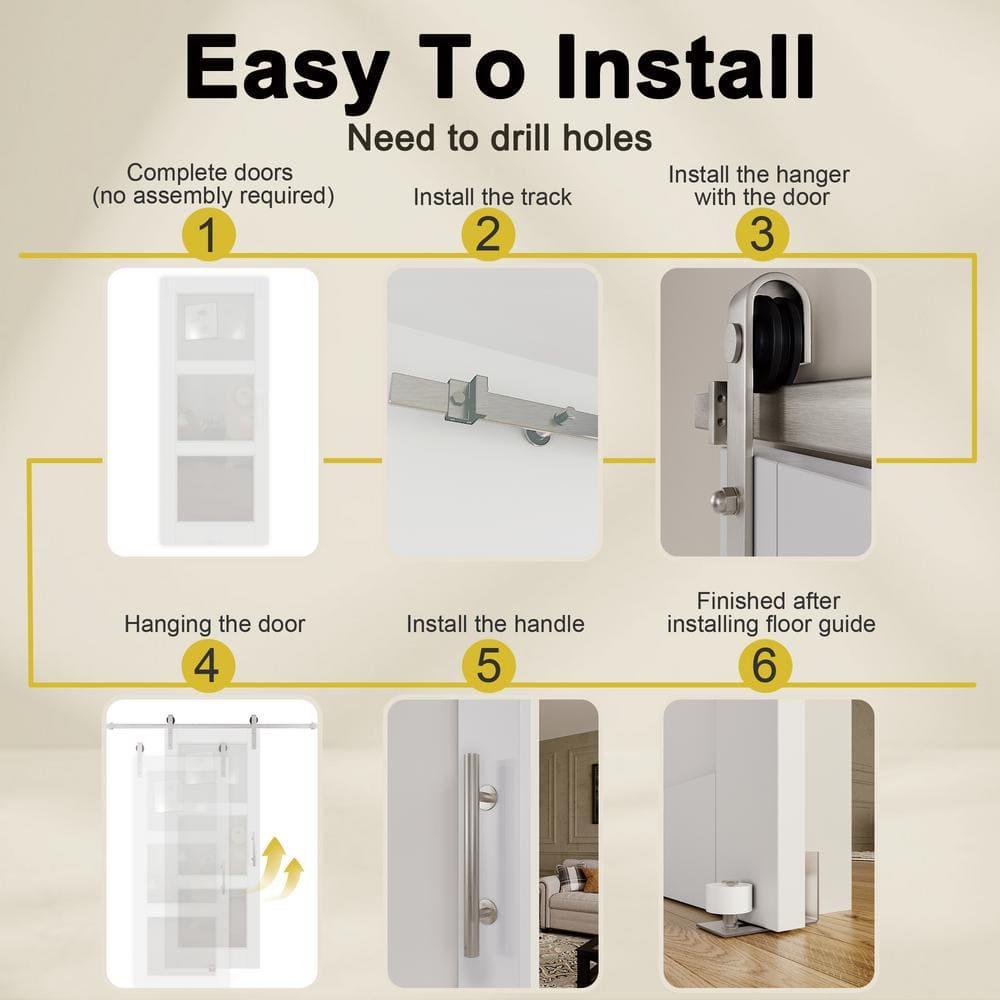 Easy To Install

Need to drill holes

Complete doors
(no assembly required)

1

Install the track

2

Install the hanger
with the door

3

Hanging the door

4

Install the handle

5

Finished after
installing floor guide

6