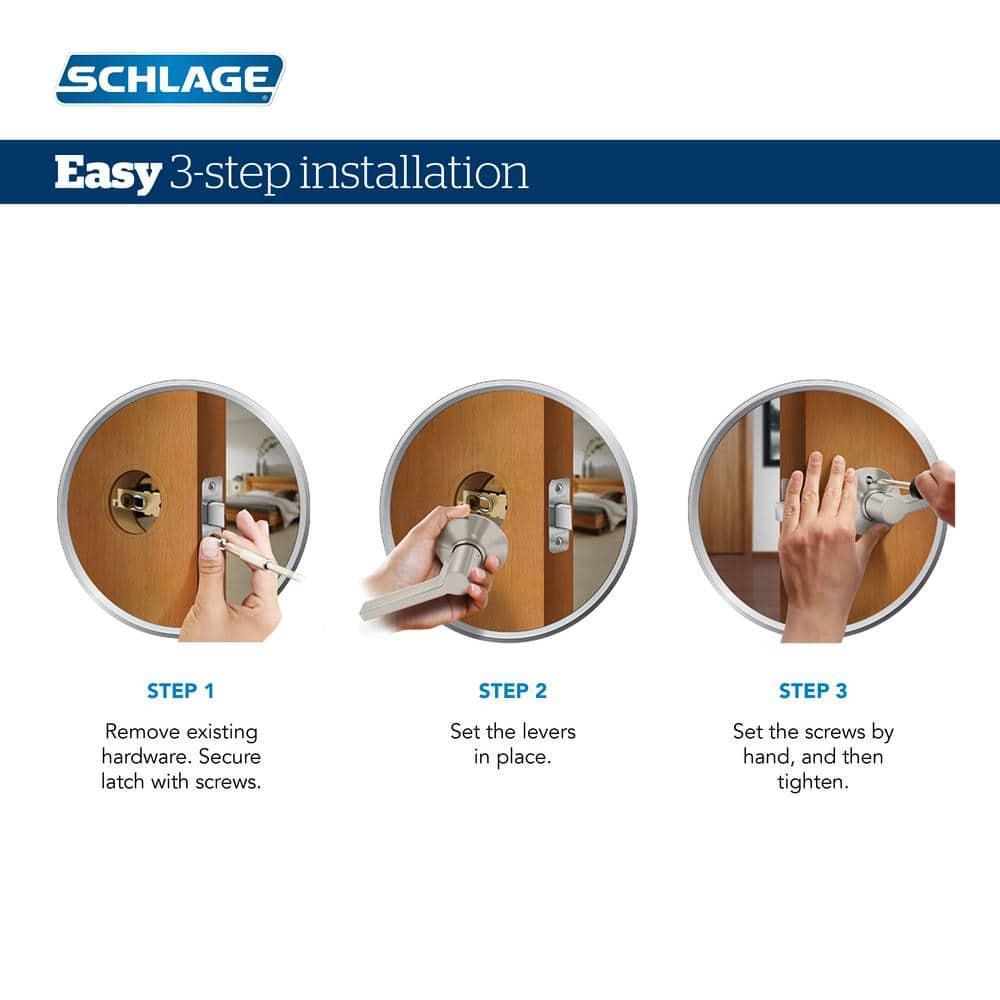 SCHLAGE

Easy 3-step installation

STEP 1

Remove existing hardware. Secure latch with screws.

STEP 2

Set the levers in place.

STEP 3

Set the screws by hand, and then tighten.