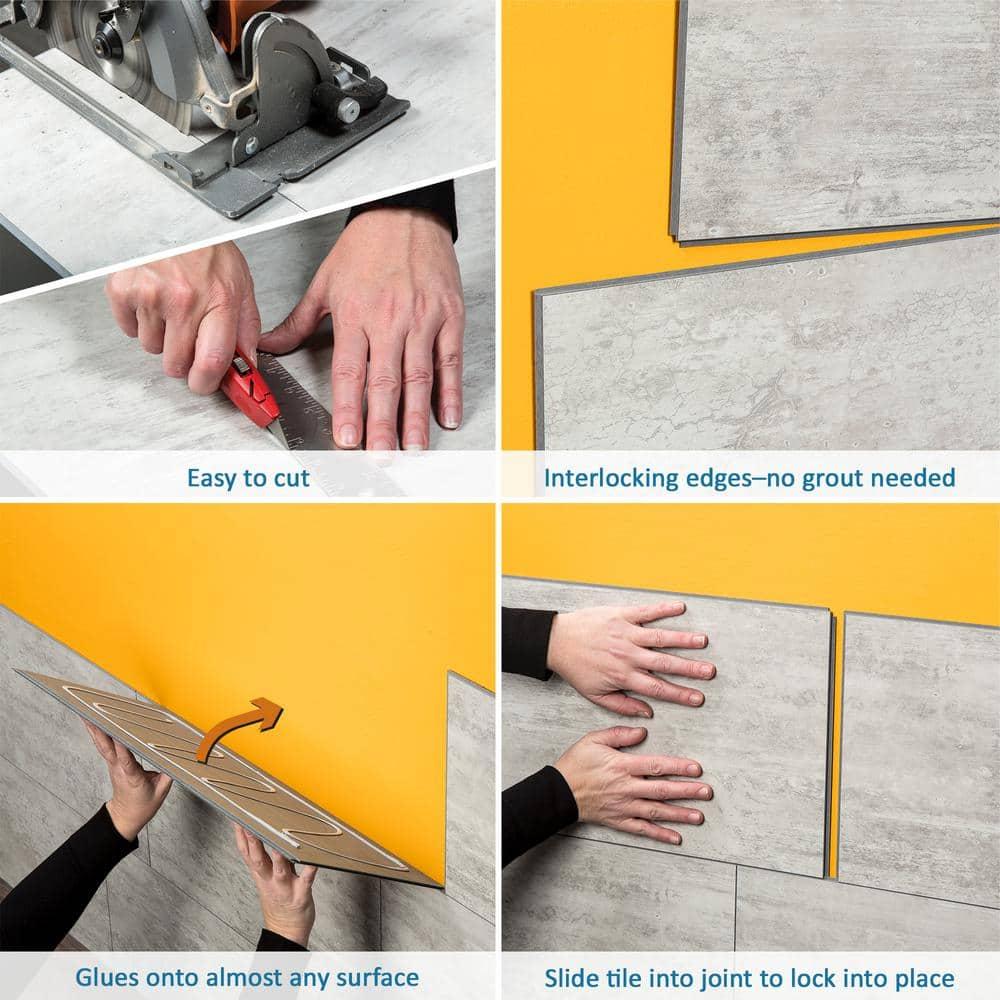 Easy to cut

Interlocking edges–no grout needed

Glues onto almost any surface

Slide tile into joint to lock into place