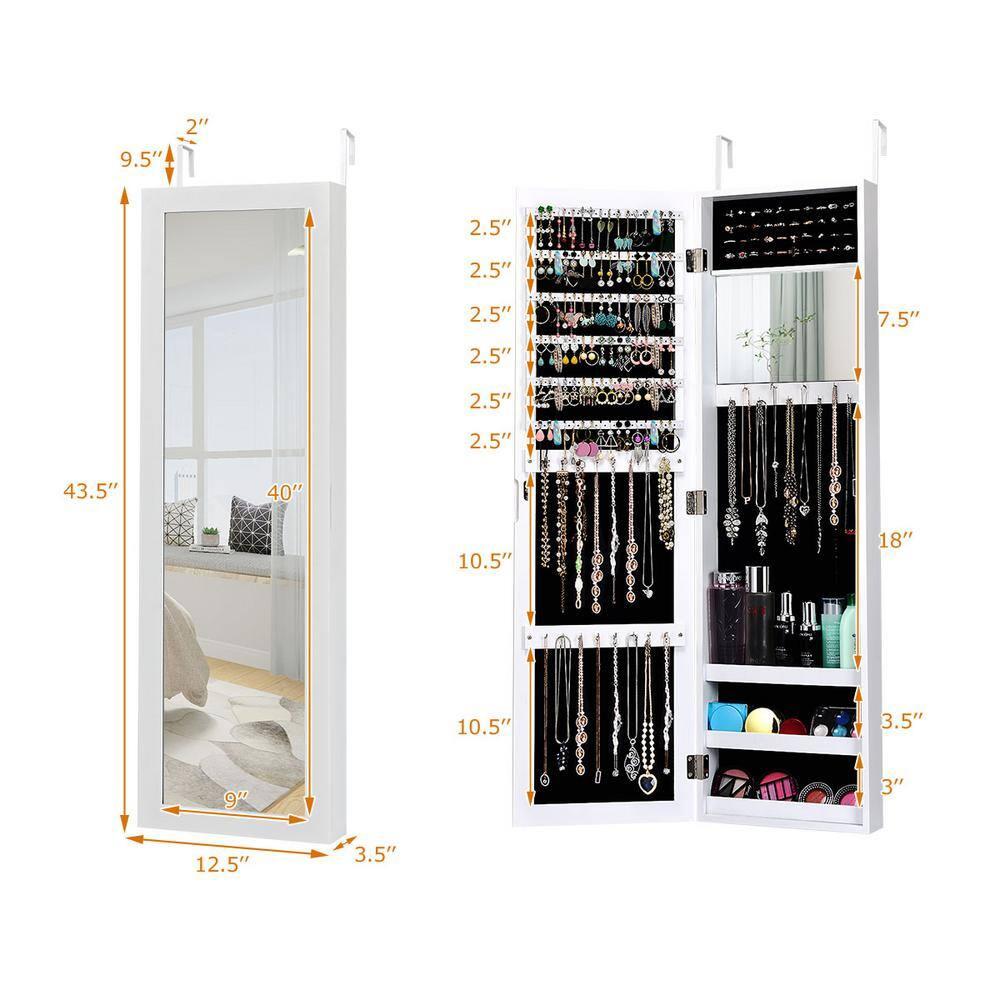 2″
9.5″
43.5″
40″
9″
12.5″
3.5″
2.5″
2.5″
2.5″
2.5″
2.5″
2.5″
10.5″
10.5″
7.5″
18″
3.5″
3″