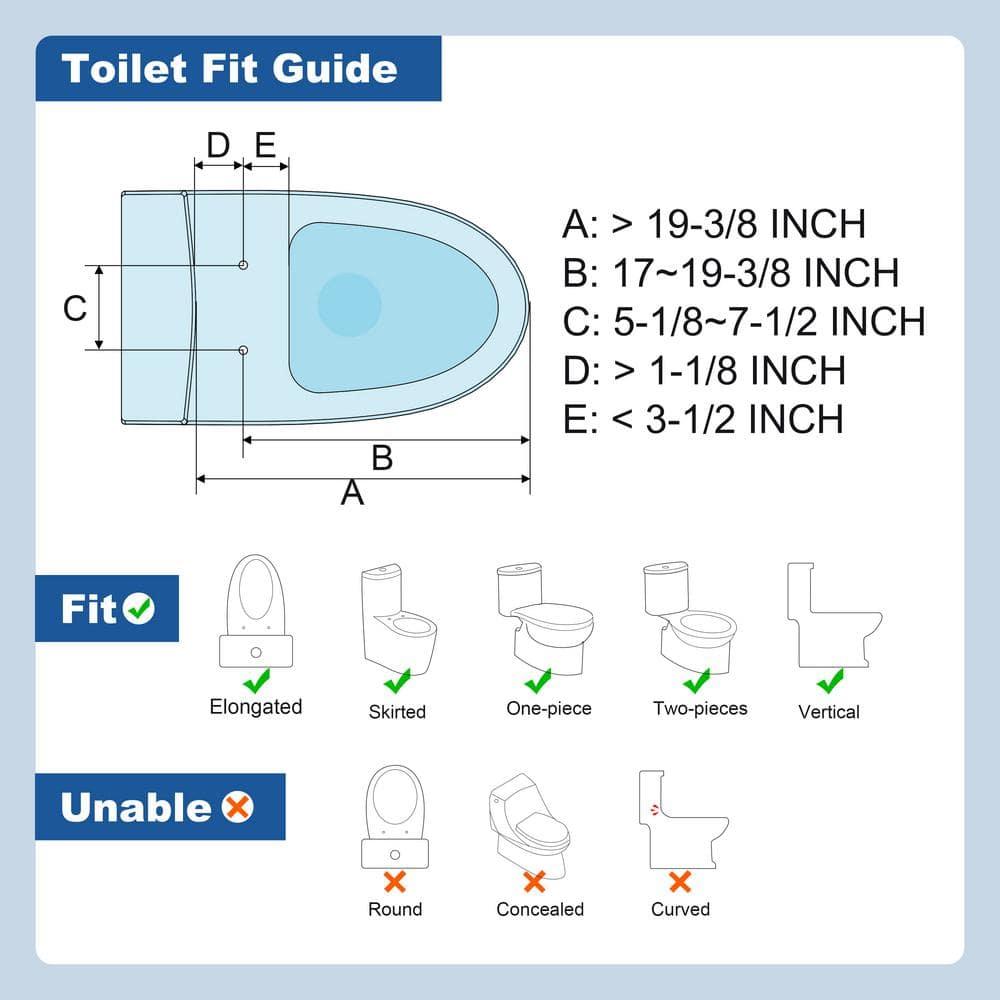 Toilet Fit Guide

D E

C

B

A

A: > 19-3/8 INCH
B: 17~19-3/8 INCH
C: 5-1/8~7-1/2 INCH
D: > 1-1/8 INCH
E: < 3-1/2 INCH

Fit

Elongated

Skirted

One-piece

Two-pieces

Vertical

Unable

Round

Concealed

Curved