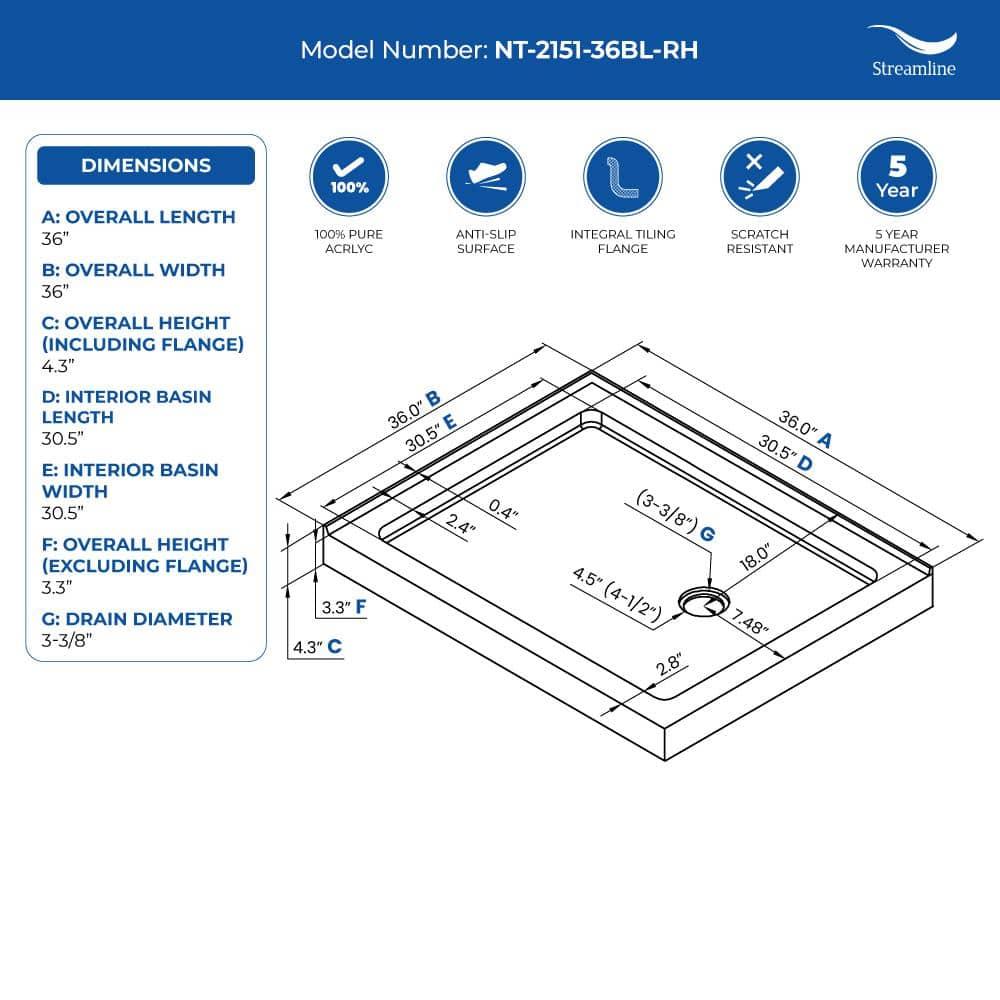 Model Number: NT-2151-36BL-RH

Streamline

DIMENSIONS

A: OVERALL LENGTH
36"

B: OVERALL WIDTH
36"

C: OVERALL HEIGHT (INCLUDING FLANGE)
4.3"

D: INTERIOR BASIN LENGTH
30.5"

E: INTERIOR BASIN WIDTH
30.5"

F: OVERALL HEIGHT (EXCLUDING FLANGE)
3.3"

G: DRAIN DIAMETER
3-3/8"

100%

100% PURE ACRLYC

ANTI-SLIP SURFACE

INTEGRAL TILING FLANGE

SCRATCH RESISTANT

5 Year

5 YEAR MANUFACTURER WARRANTY

36.0" B
30.5" E
36.0" A
30.5" D
0.4"
2.4"
(3-3/8") G
18.0"
4.5" (4-1/2")
7.48"
2.8"
3.3" F
4.3" C