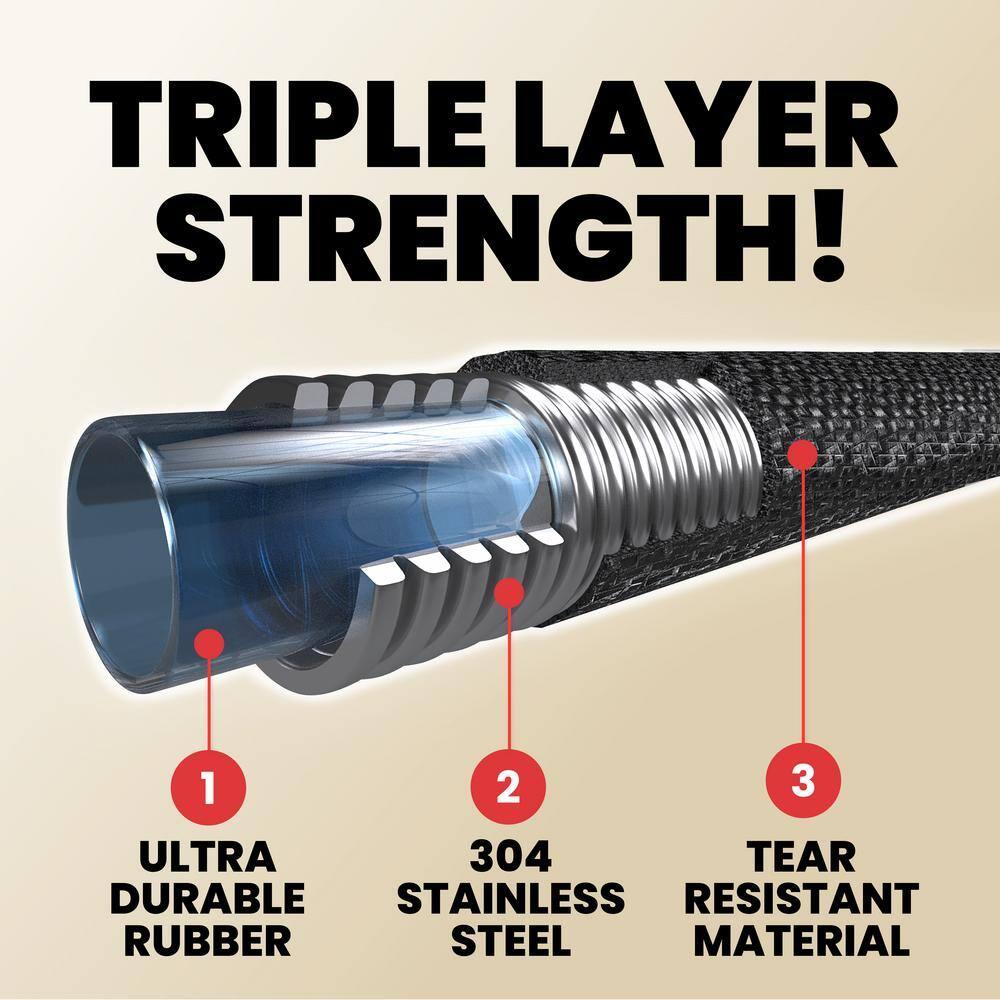 TRIPLE LAYER STRENGTH!

1
ULTRA DURABLE RUBBER

2
304 STAINLESS STEEL

3
TEAR RESISTANT MATERIAL