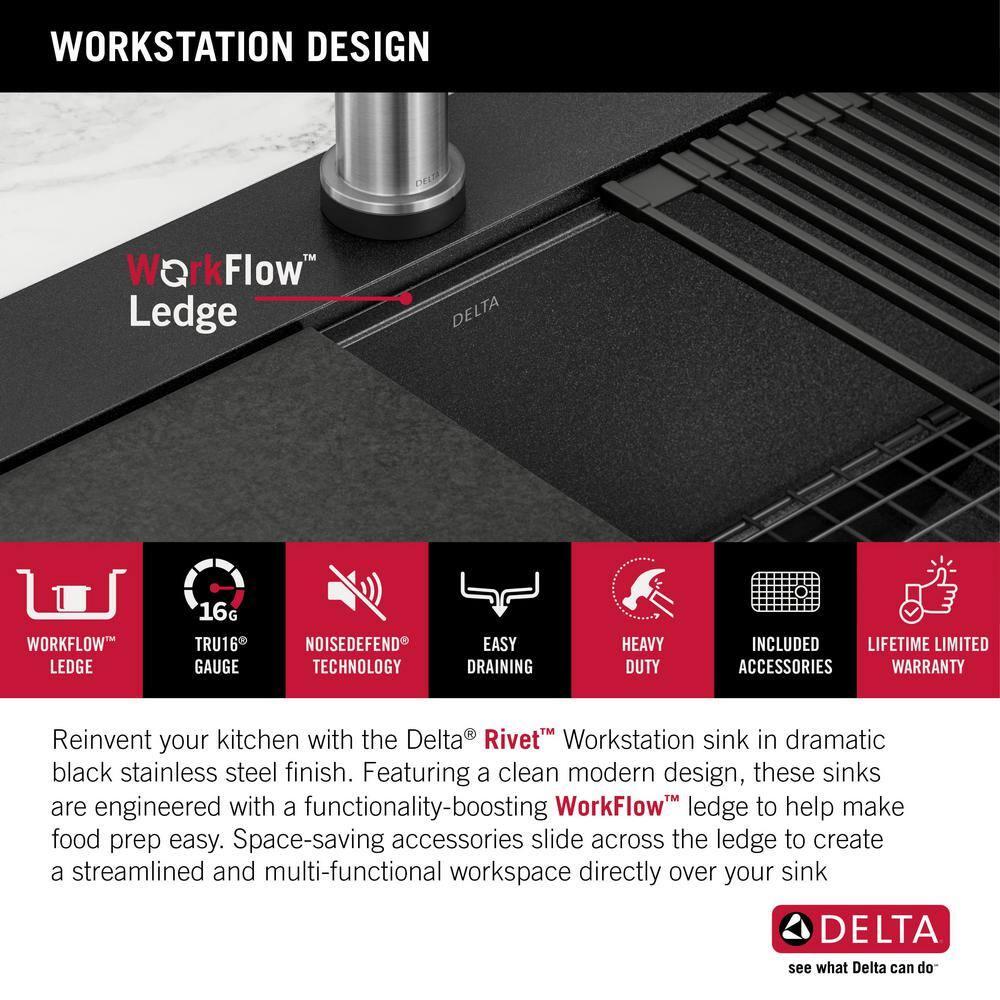 WORKSTATION DESIGN

DELTA

WorkFlow™ Ledge

DELTA

16G

WORKFLOW™ LEDGE

TRU16® GAUGE

NOISEDEFEND® TECHNOLOGY

EASY DRAINING

HEAVY DUTY

INCLUDED ACCESSORIES

LIFETIME LIMITED WARRANTY

Reinvent your kitchen with the Delta® Rivet™ Workstation sink in dramatic black stainless steel finish. Featuring a clean modern design, these sinks are engineered with a functionality-boosting WorkFlow™ ledge to help make food prep easy. Space-saving accessories slide across the ledge to create a streamlined and multi-functional workspace directly over your sink

DELTA

see what Delta can do™