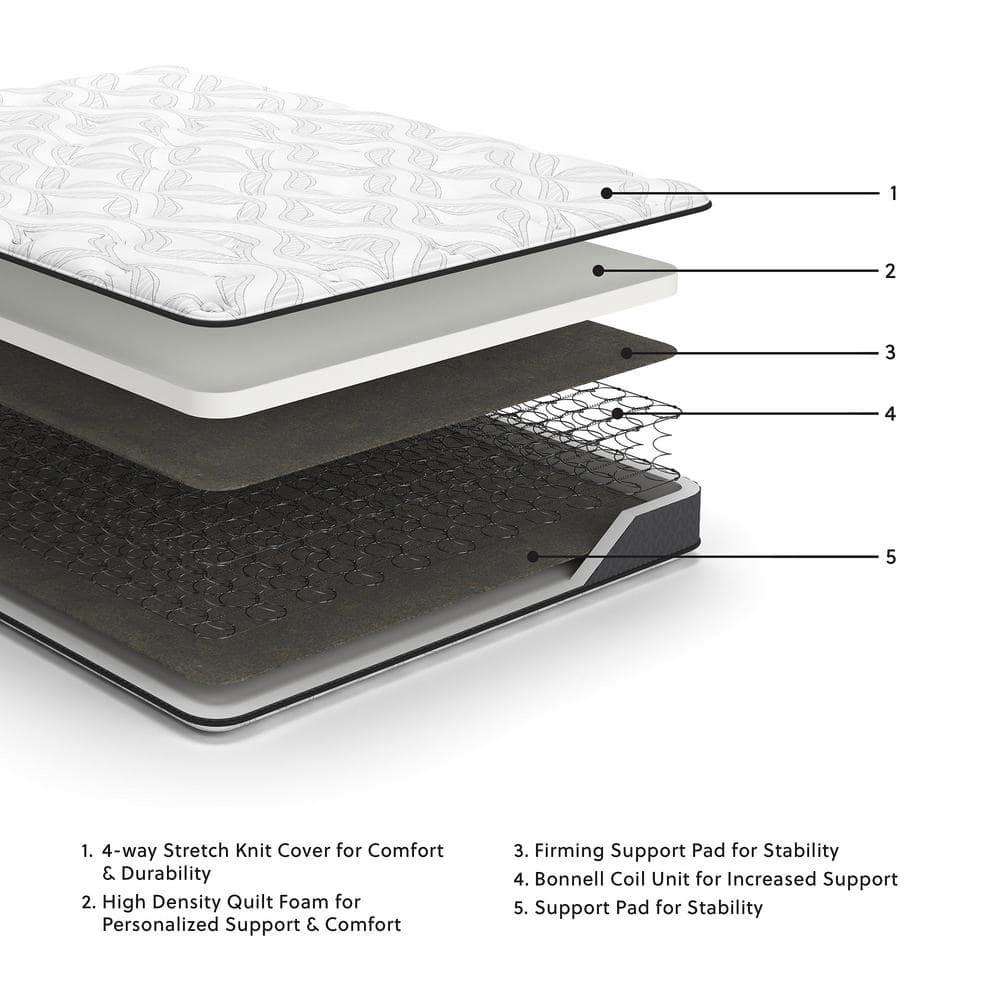 1
2
3
4
5

1. 4-way Stretch Knit Cover for Comfort & Durability
2. High Density Quilt Foam for Personalized Support & Comfort

3. Firming Support Pad for Stability
4. Bonnell Coil Unit for Increased Support
5. Support Pad for Stability