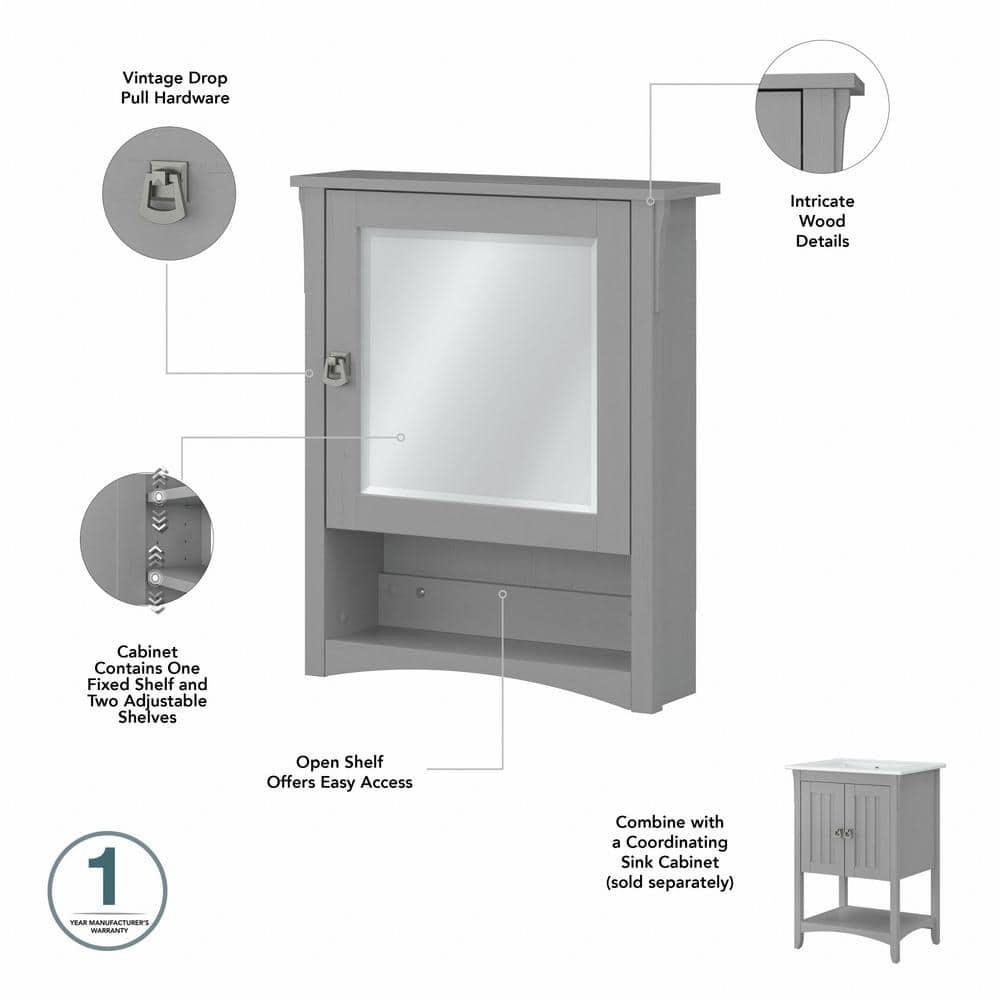 Vintage Drop Pull Hardware

Intricate Wood Details

Cabinet Contains One Fixed Shelf and Two Adjustable Shelves

Open Shelf Offers Easy Access

Combine with a Coordinating Sink Cabinet (sold separately)

1
YEAR MANUFACTURER'S WARRANTY