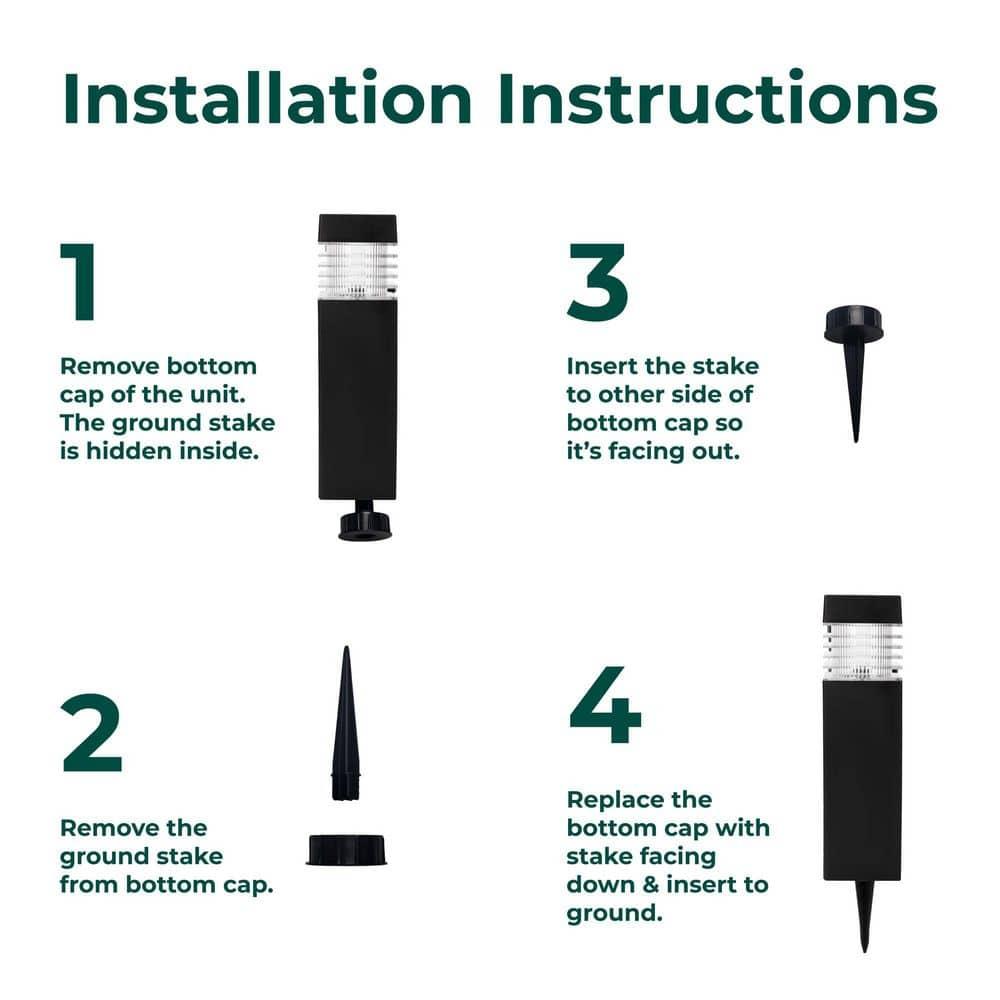 Installation Instructions

1

Remove bottom cap of the unit. The ground stake is hidden inside.

2

Remove the ground stake from bottom cap.

3

Insert the stake to other side of bottom cap so it's facing out.

4

Replace the bottom cap with stake facing down & insert to ground.