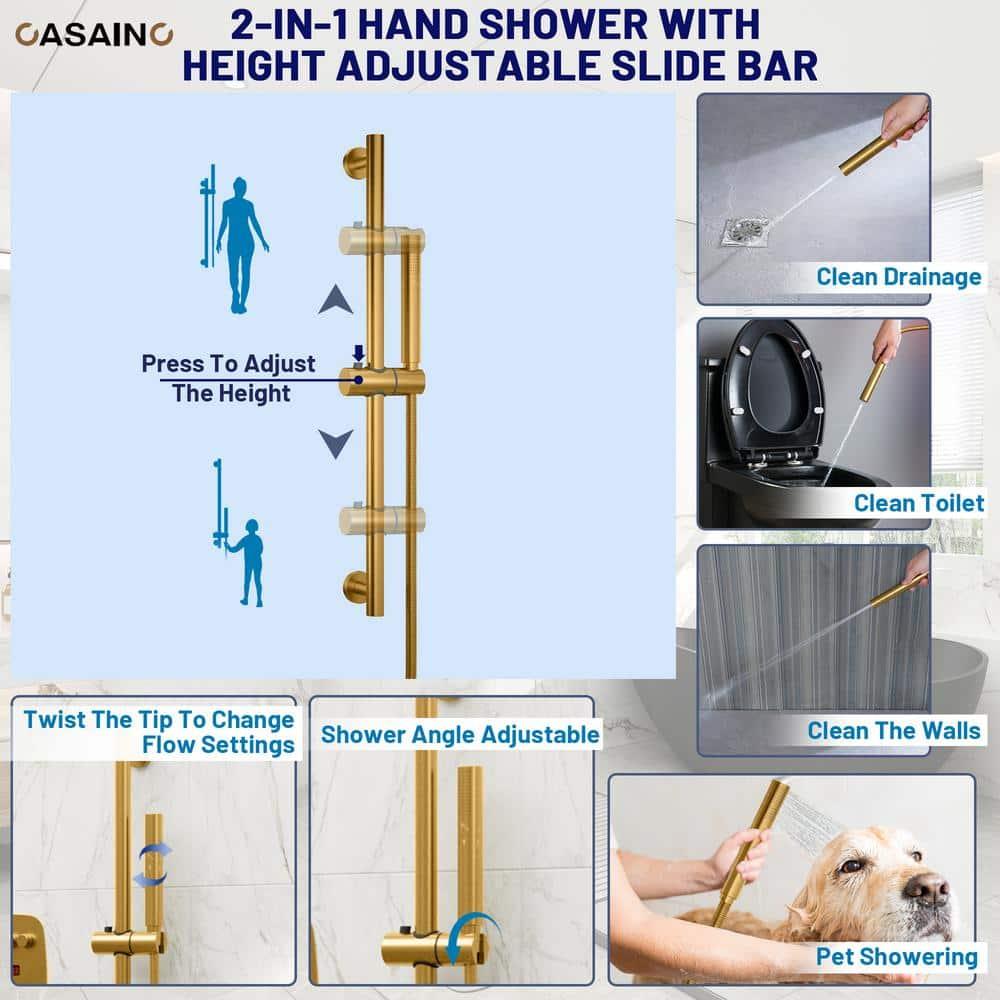 CASAINC

2-IN-1 HAND SHOWER WITH HEIGHT ADJUSTABLE SLIDE BAR

Press To Adjust The Height

Clean Drainage

Clean Toilet

Clean The Walls

Twist The Tip To Change Flow Settings

Shower Angle Adjustable

Pet Showering