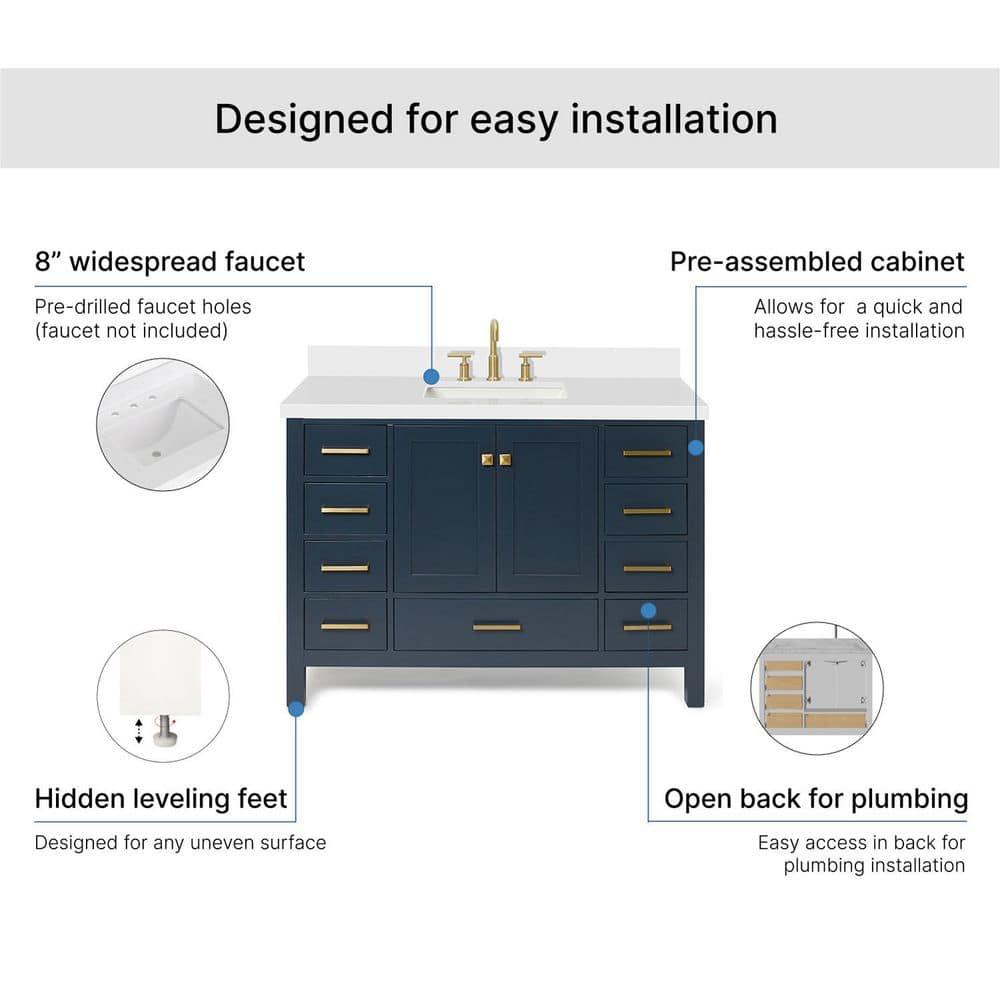 Designed for easy installation

8” widespread faucet

Pre-drilled faucet holes (faucet not included)

Pre-assembled cabinet

Allows for a quick and hassle-free installation

Hidden leveling feet

Designed for any uneven surface

Open back for plumbing

Easy access in back for plumbing installation