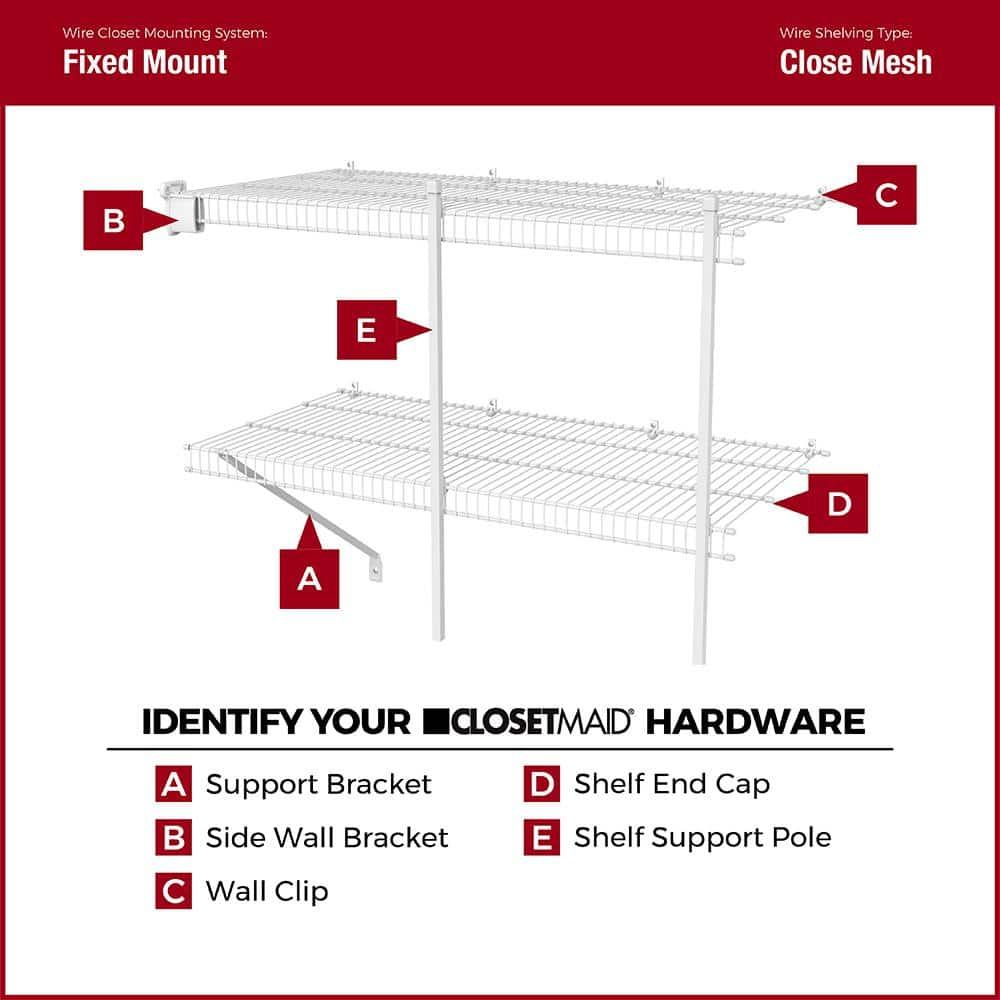 Wire Closet Mounting System:
Fixed Mount

Wire Shelving Type:
Close Mesh

B

C

E

D

A

IDENTIFY YOUR CLOSETMAID® HARDWARE

A Support Bracket
B Side Wall Bracket
C Wall Clip

D Shelf End Cap
E Shelf Support Pole