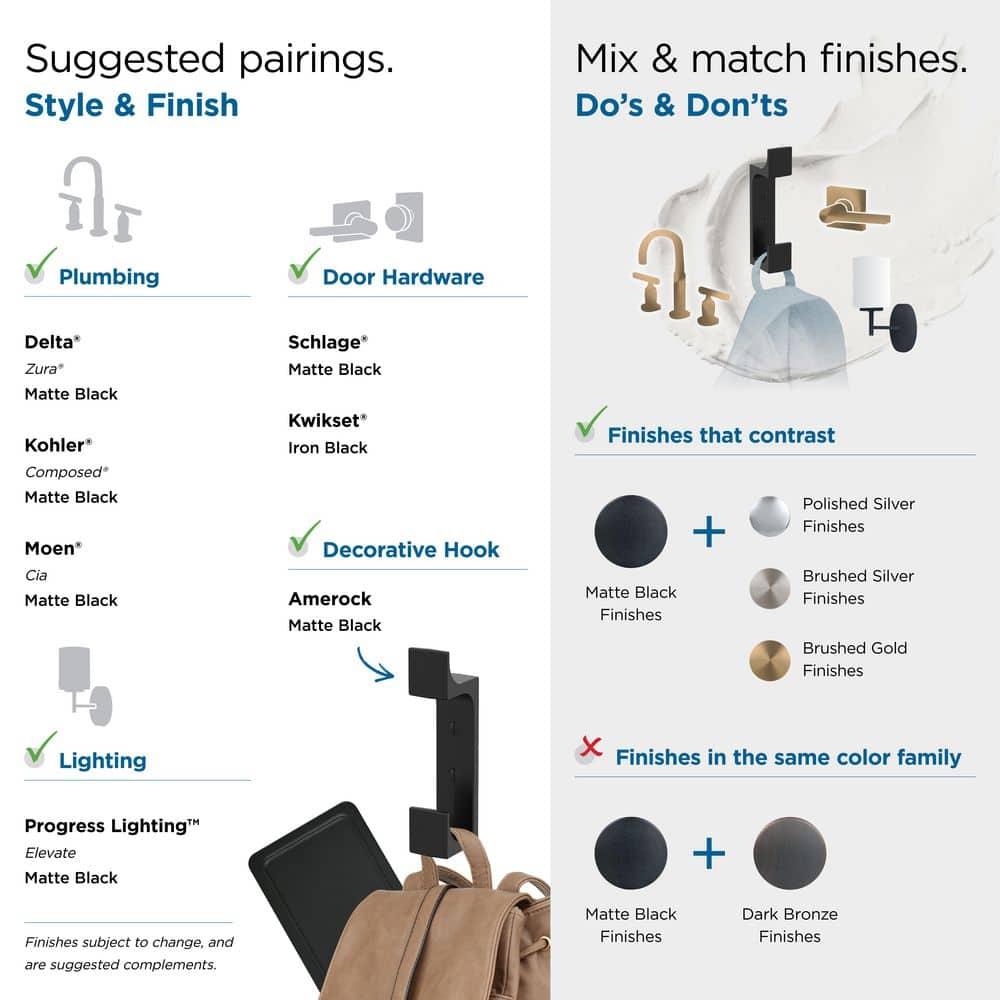 Suggested pairings.
Style & Finish

Plumbing

Delta®
Zura®
Matte Black

Kohler®
Composed®
Matte Black

Moen®
Cia
Matte Black

Lighting

Progress Lighting™
Elevate
Matte Black

Finishes subject to change, and are suggested complements.

Door Hardware

Schlage®
Matte Black

Kwikset®
Iron Black

Decorative Hook

Amerock
Matte Black

Mix & match finishes.
Do's & Don'ts

Finishes that contrast

Matte Black Finishes + Polished Silver Finishes

Brushed Silver Finishes

Brushed Gold Finishes

Finishes in the same color family

Matte Black Finishes + Dark Bronze Finishes