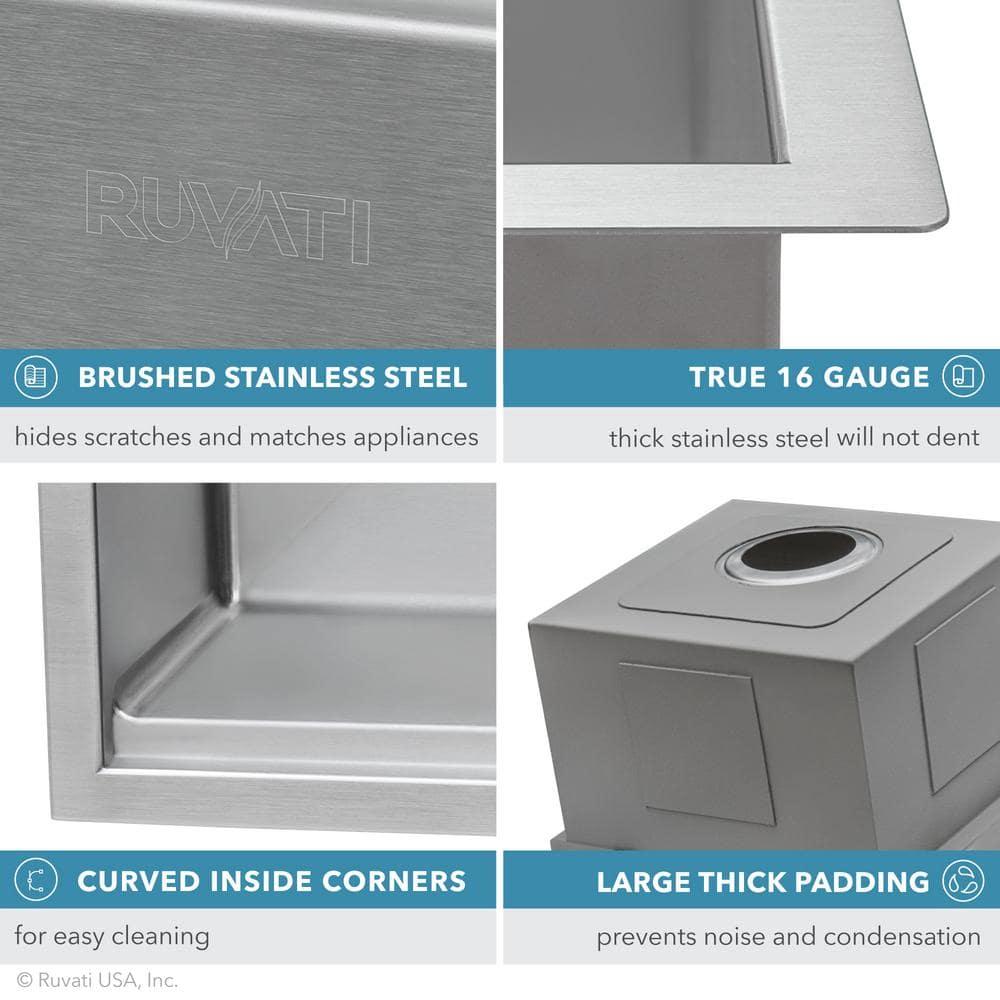 RUVATI

BRUSHED STAINLESS STEEL

hides scratches and matches appliances

TRUE 16 GAUGE

thick stainless steel will not dent

CURVED INSIDE CORNERS

for easy cleaning

LARGE THICK PADDING

prevents noise and condensation

© Ruvati USA, Inc.