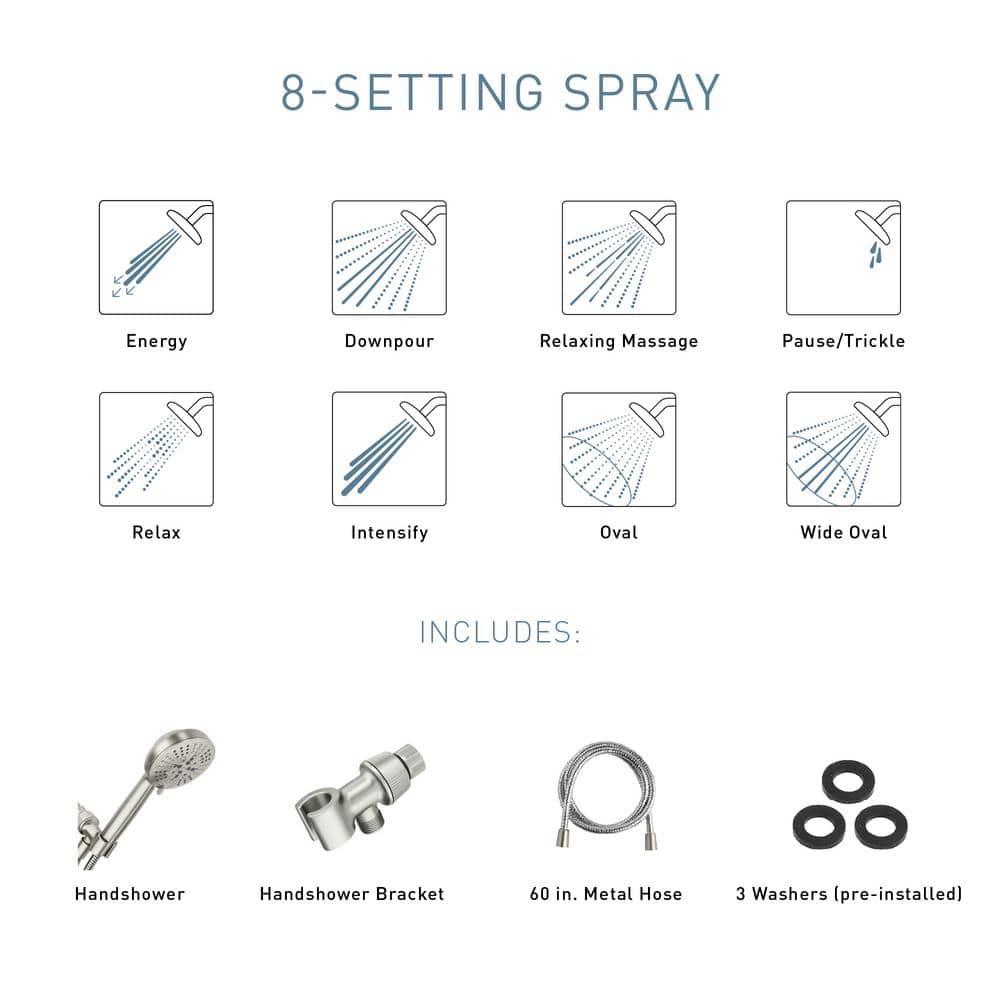 8-SETTING SPRAY

Energy

Downpour

Relaxing Massage

Pause/Trickle

Relax

Intensify

Oval

Wide Oval

INCLUDES:

Handshower

Handshower Bracket

60 in. Metal Hose

3 Washers (pre-installed)