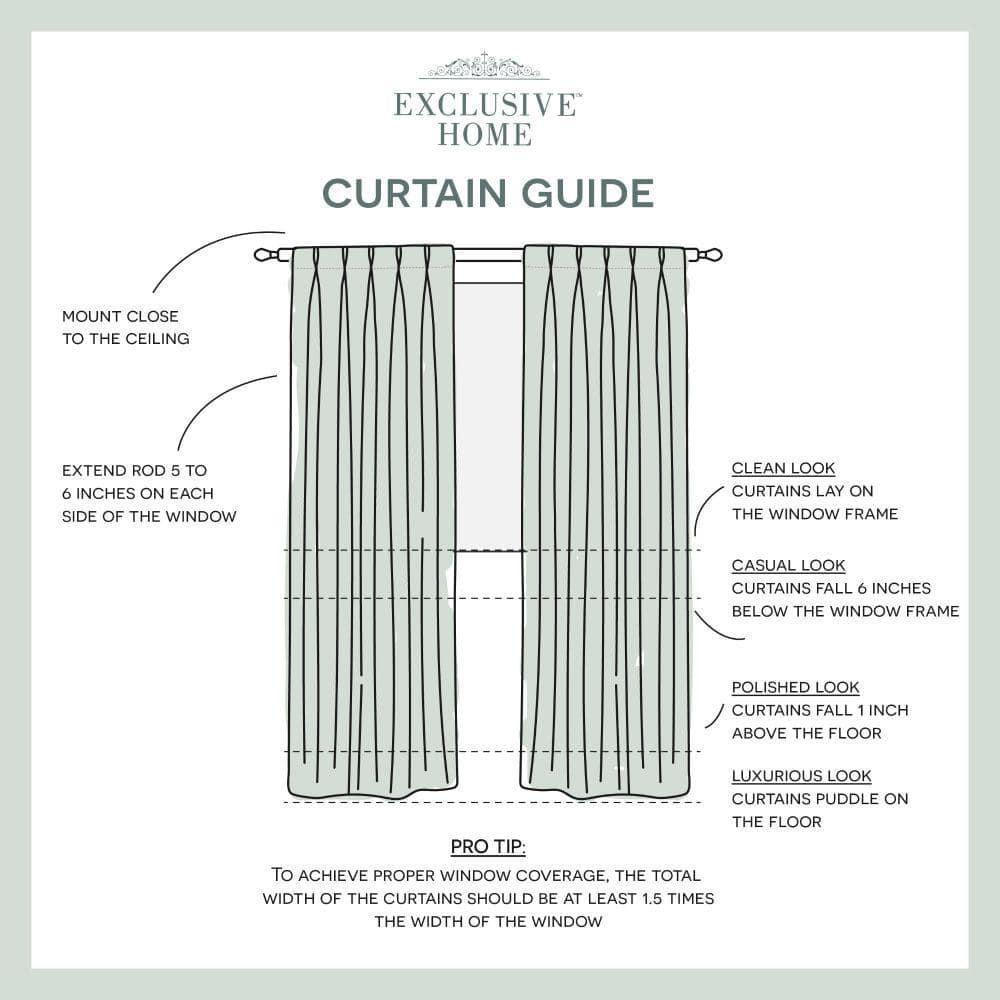 EXCLUSIVE™
HOME

CURTAIN GUIDE

MOUNT CLOSE TO THE CEILING

EXTEND ROD 5 TO 6 INCHES ON EACH SIDE OF THE WINDOW

CLEAN LOOK
CURTAINS LAY ON THE WINDOW FRAME

CASUAL LOOK
CURTAINS FALL 6 INCHES BELOW THE WINDOW FRAME

POLISHED LOOK
CURTAINS FALL 1 INCH ABOVE THE FLOOR

LUXURIOUS LOOK
CURTAINS PUDDLE ON THE FLOOR

PRO TIP:
TO ACHIEVE PROPER WINDOW COVERAGE, THE TOTAL WIDTH OF THE CURTAINS SHOULD BE AT LEAST 1.5 TIMES THE WIDTH OF THE WINDOW