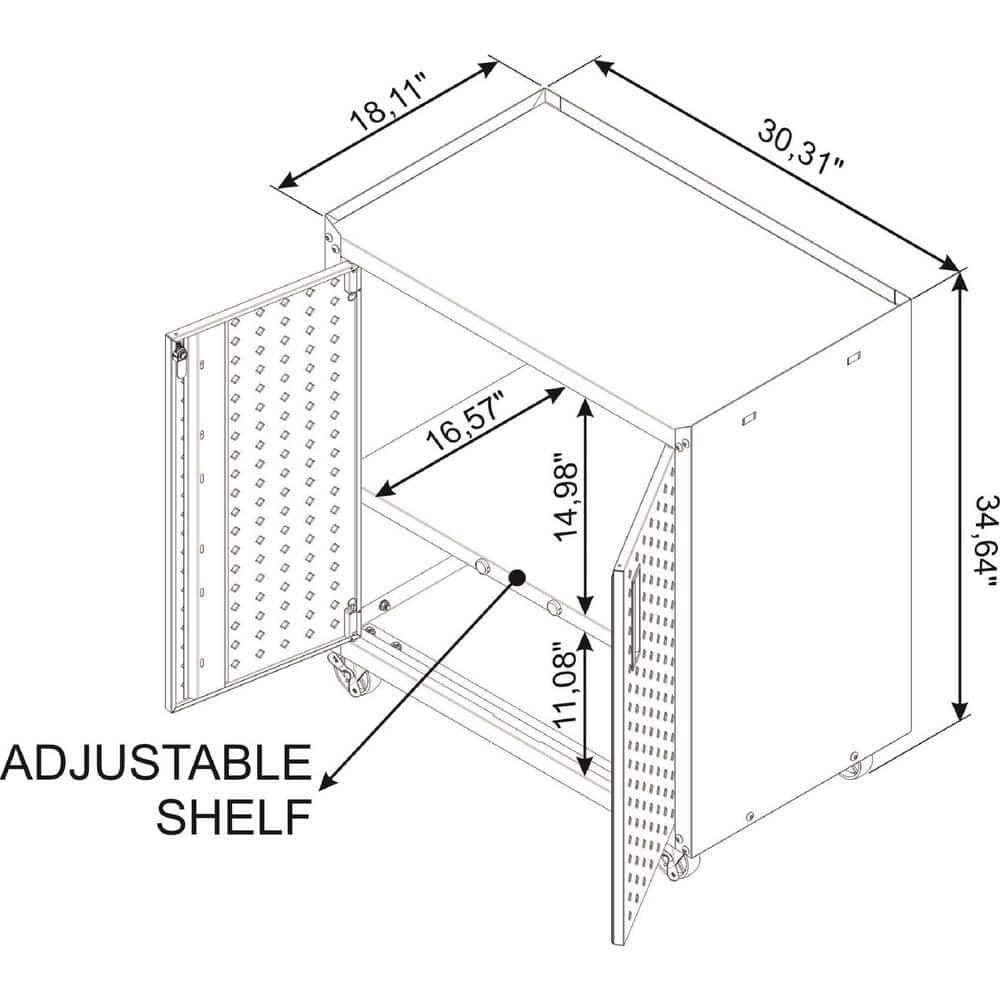 18,11"
30,31"
16,57"
14,98"
34,64"
11,08"
ADJUSTABLE SHELF