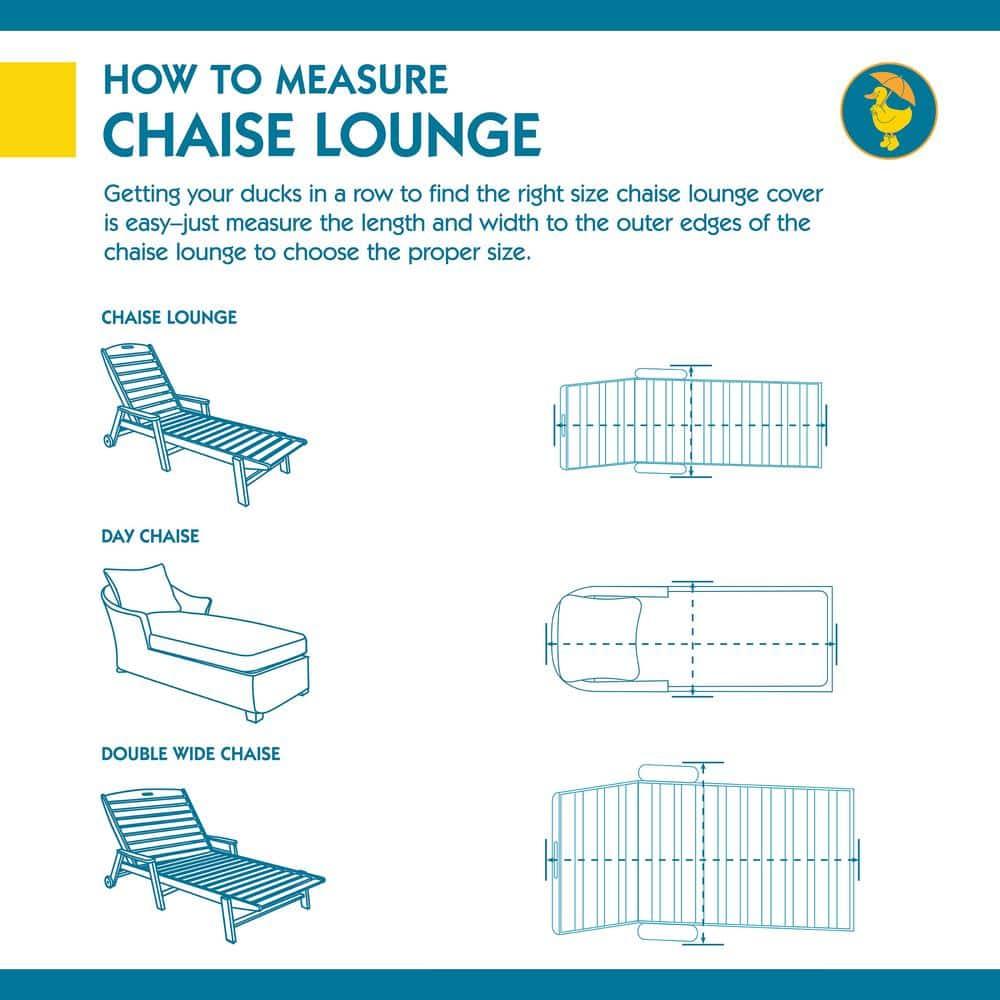 HOW TO MEASURE
CHAISE LOUNGE

Getting your ducks in a row to find the right size chaise lounge cover is easy–just measure the length and width to the outer edges of the chaise lounge to choose the proper size.

CHAISE LOUNGE

DAY CHAISE

DOUBLE WIDE CHAISE