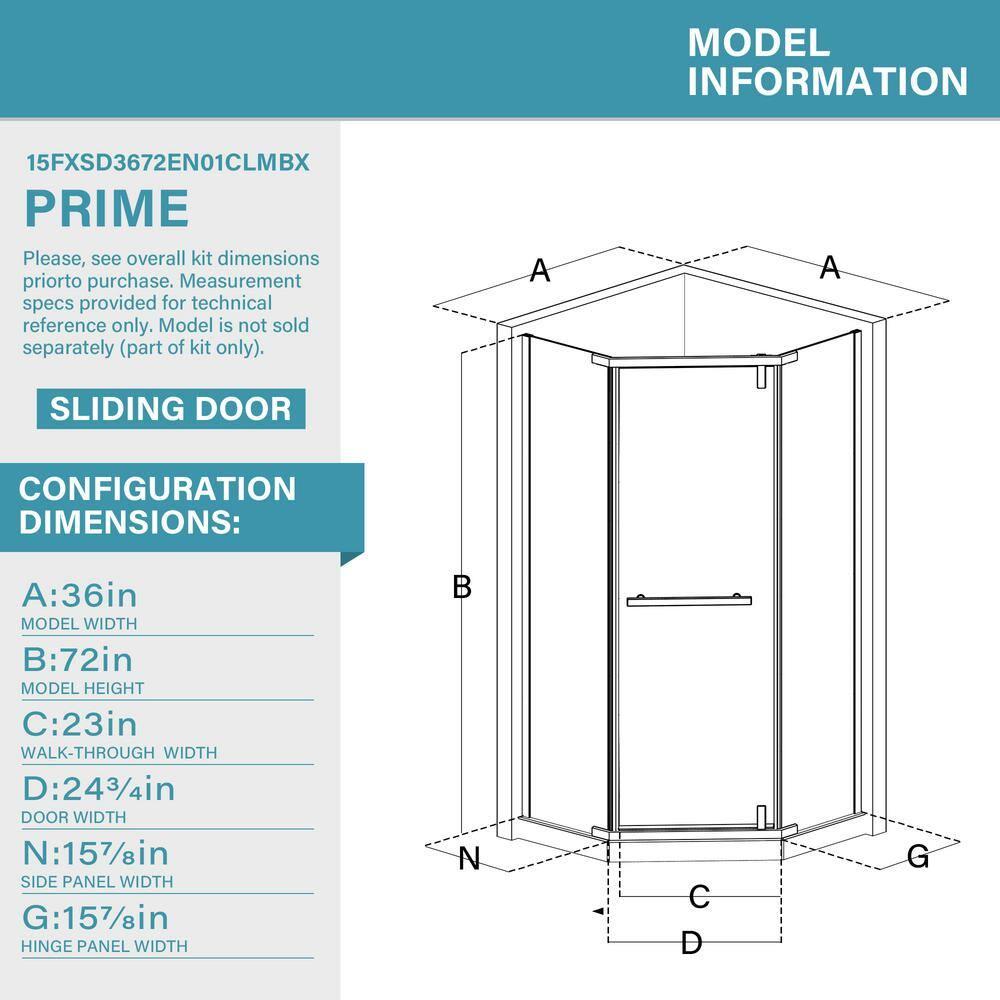 MODEL INFORMATION

15FXSD3672EN01CLMBX

PRIME

Please, see overall kit dimensions priorto purchase. Measurement specs provided for technical reference only. Model is not sold separately (part of kit only).

SLIDING DOOR

CONFIGURATION DIMENSIONS:

A:36in
MODEL WIDTH

B:72in
MODEL HEIGHT

C:23in
WALK-THROUGH WIDTH

D:24¾in
DOOR WIDTH

N:15⅞in
SIDE PANEL WIDTH

G:15⅞in
HINGE PANEL WIDTH

A
A
B
N
G
C
D