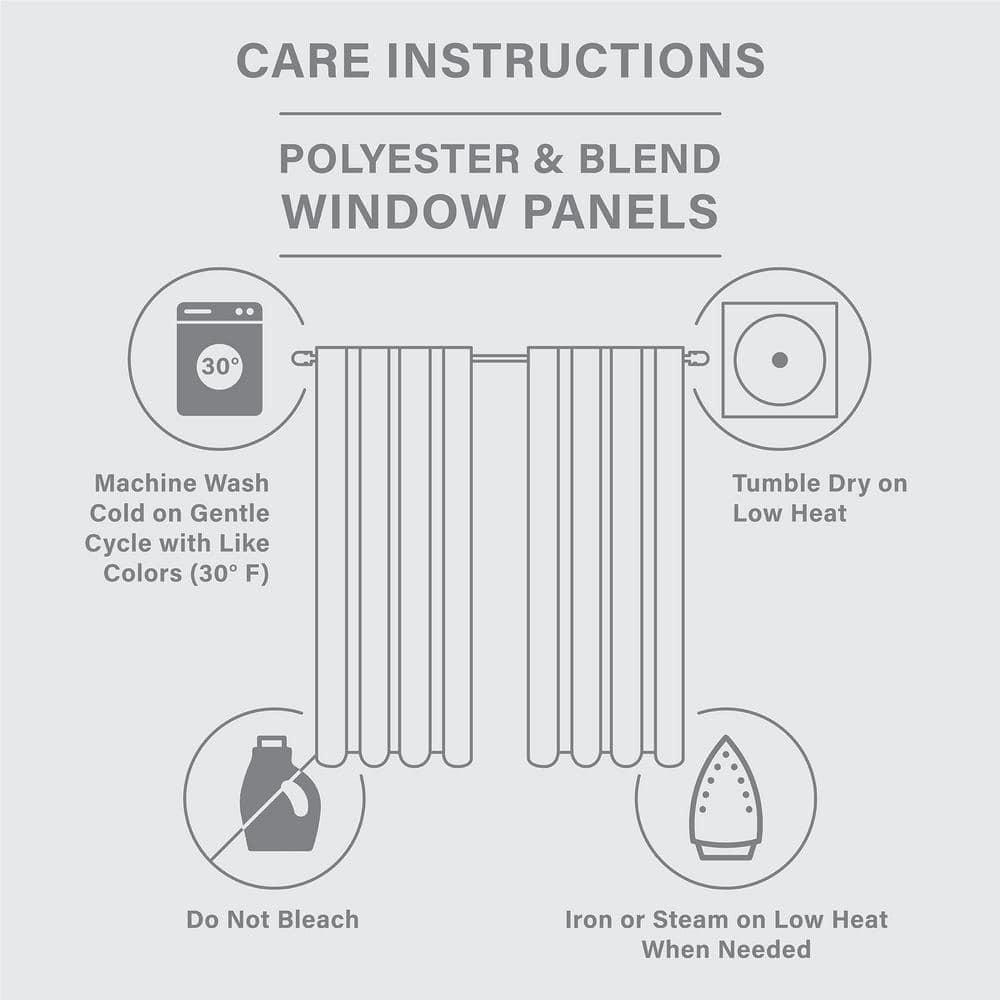 CARE INSTRUCTIONS

POLYESTER & BLEND
WINDOW PANELS

30°

Machine Wash Cold on Gentle Cycle with Like Colors (30° F)

Tumble Dry on Low Heat

Do Not Bleach

Iron or Steam on Low Heat When Needed