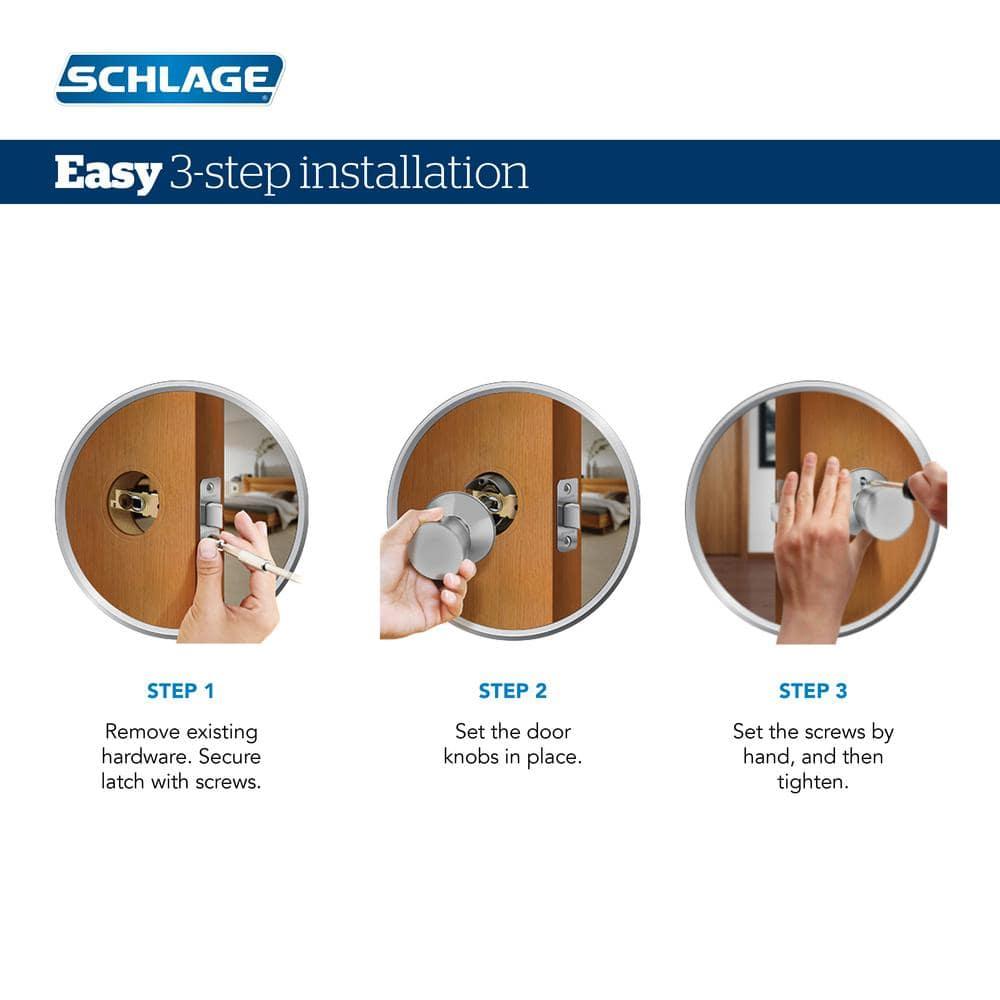 SCHLAGE

Easy 3-step installation

STEP 1

Remove existing hardware. Secure latch with screws.

STEP 2

Set the door knobs in place.

STEP 3

Set the screws by hand, and then tighten.