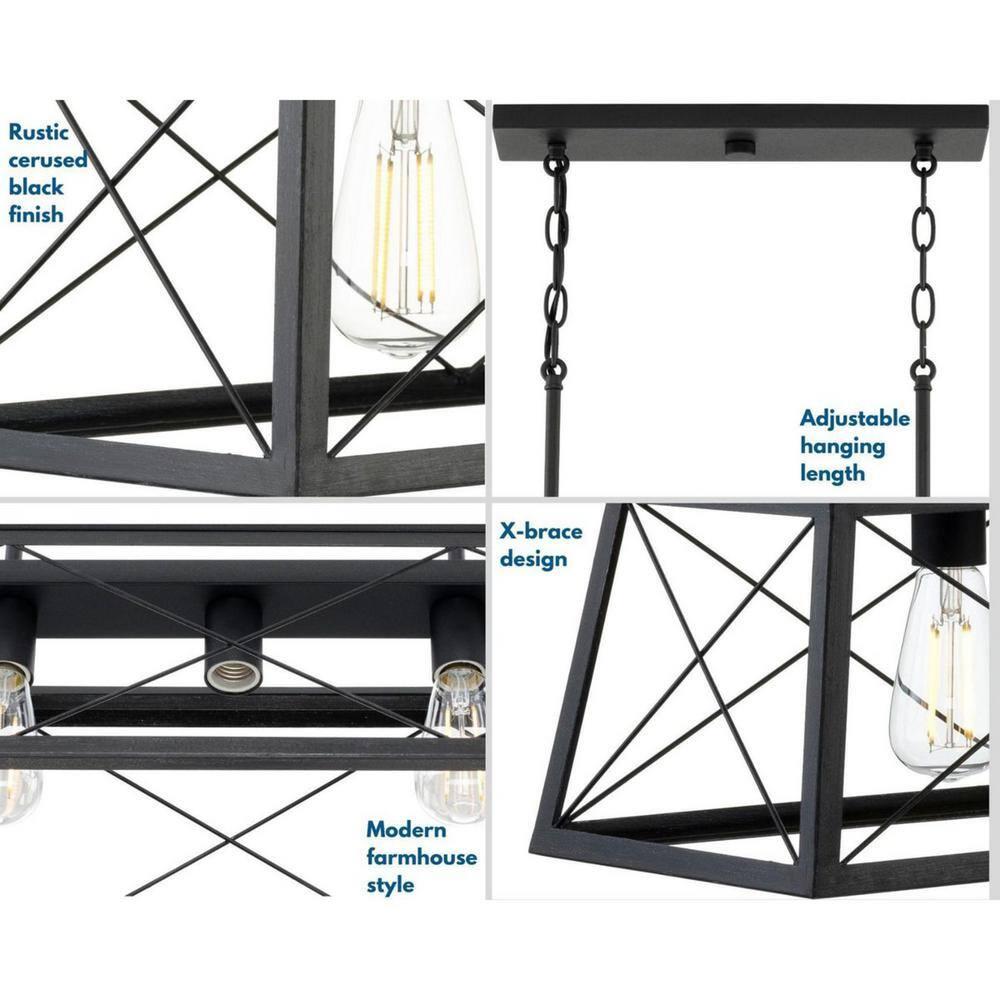 Rustic cerused black finish

Adjustable hanging length

X-brace design

Modern farmhouse style