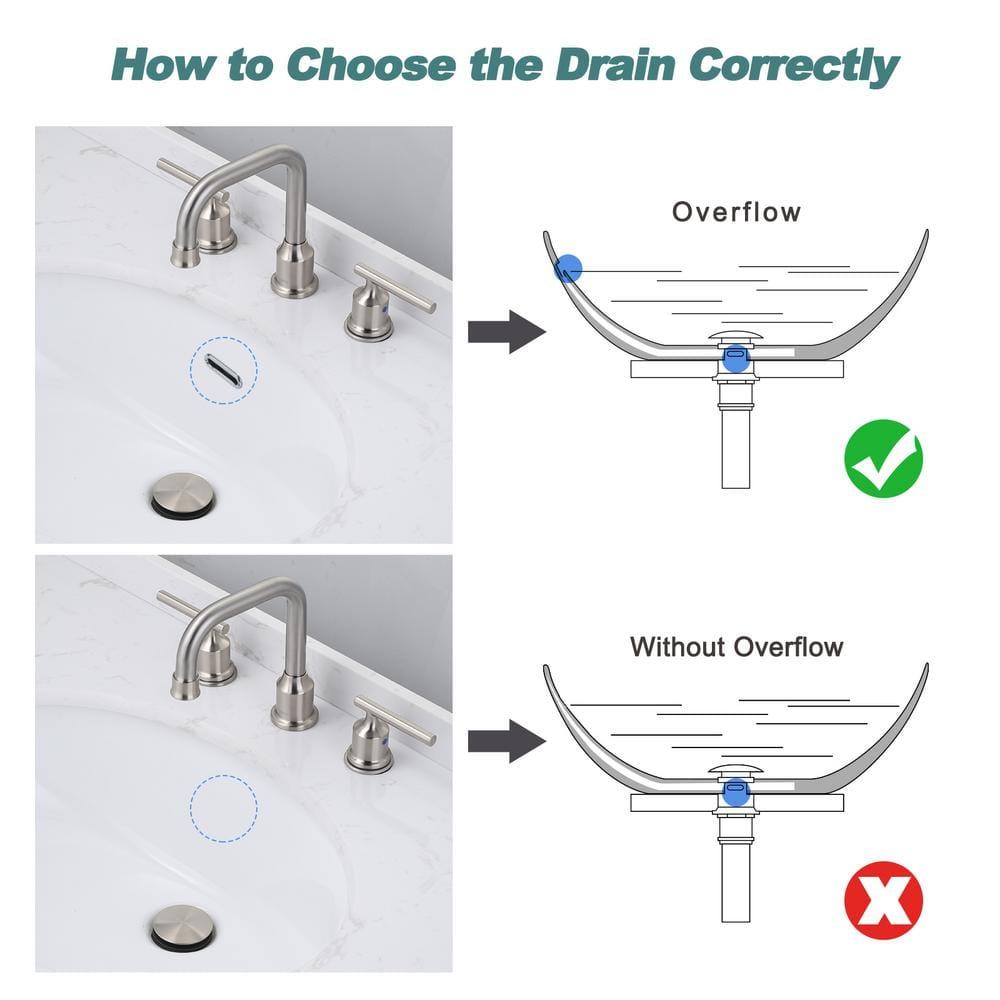 How to Choose the Drain Correctly

Overflow

Without Overflow