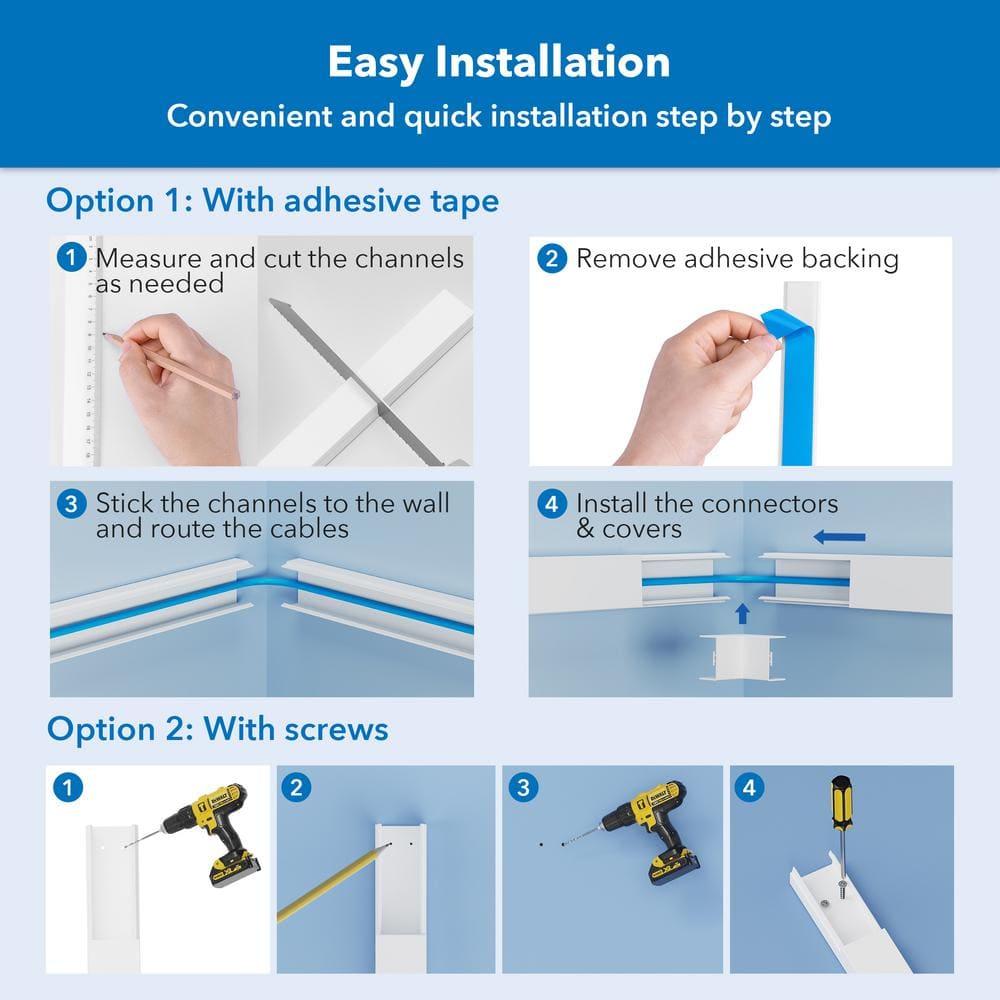 Easy Installation

Convenient and quick installation step by step

Option 1: With adhesive tape

1 Measure and cut the channels as needed

2 Remove adhesive backing

3 Stick the channels to the wall and route the cables

4 Install the connectors & covers

Option 2: With screws

1

DEWALT

2

3

DEWALT

4