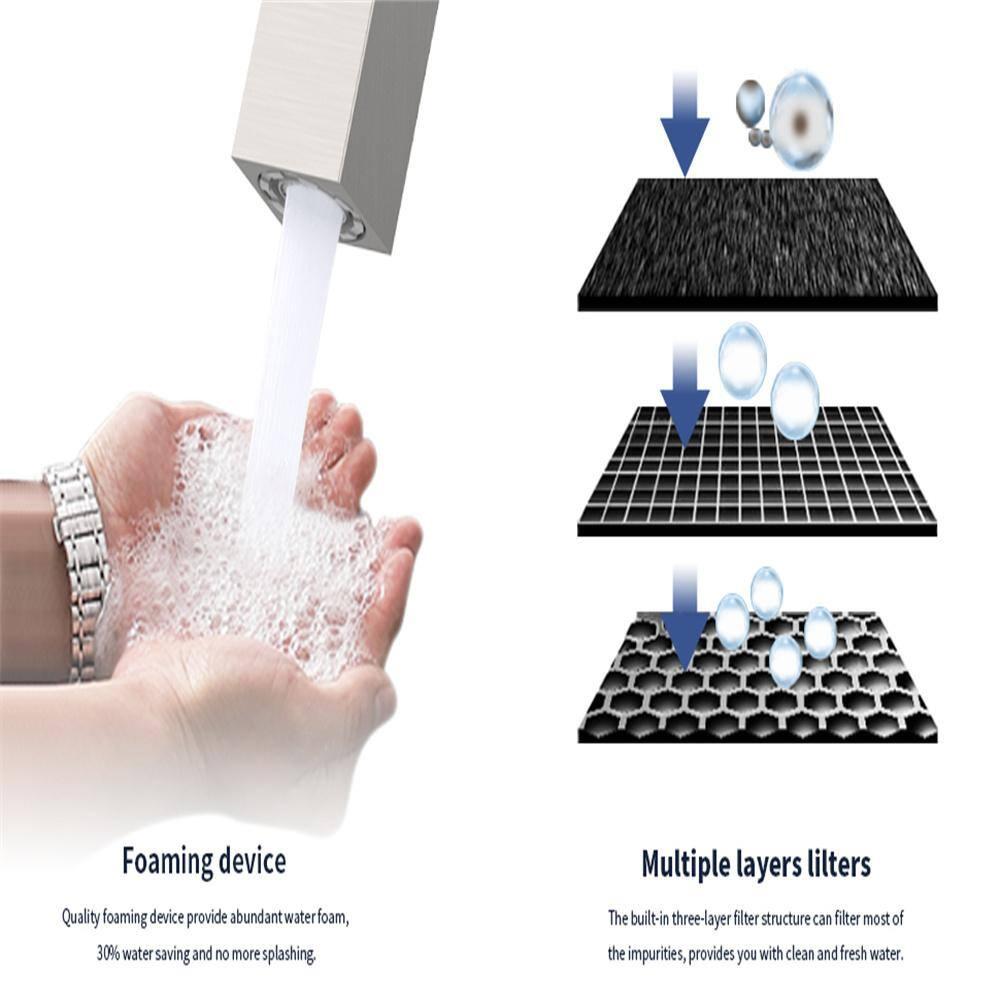 Foaming device

Quality foaming device provide abundant water foam, 30% water saving and no more splashing.

Multiple layers lilters

The built-in three-layer filter structure can filter most of the impurities, provides you with clean and fresh water.