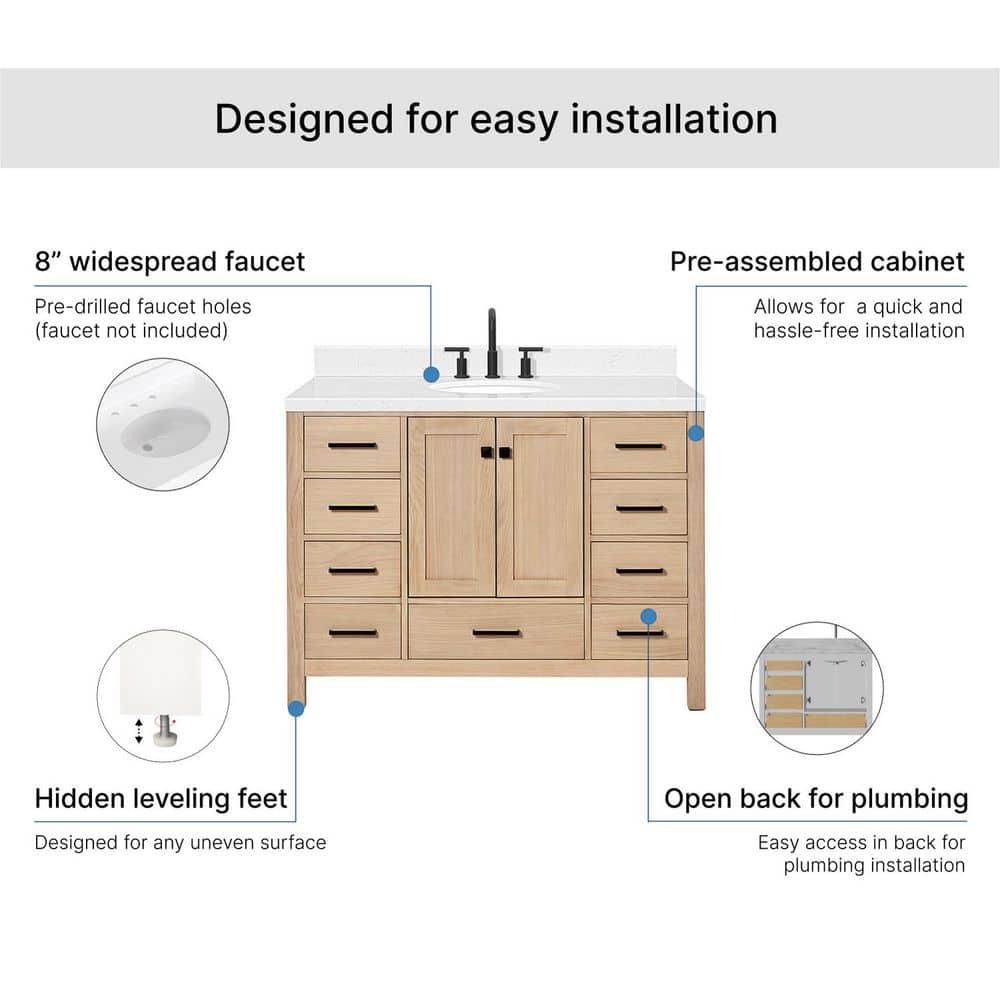 Designed for easy installation

8” widespread faucet

Pre-drilled faucet holes (faucet not included)

Pre-assembled cabinet

Allows for a quick and hassle-free installation

Hidden leveling feet

Designed for any uneven surface

Open back for plumbing

Easy access in back for plumbing installation