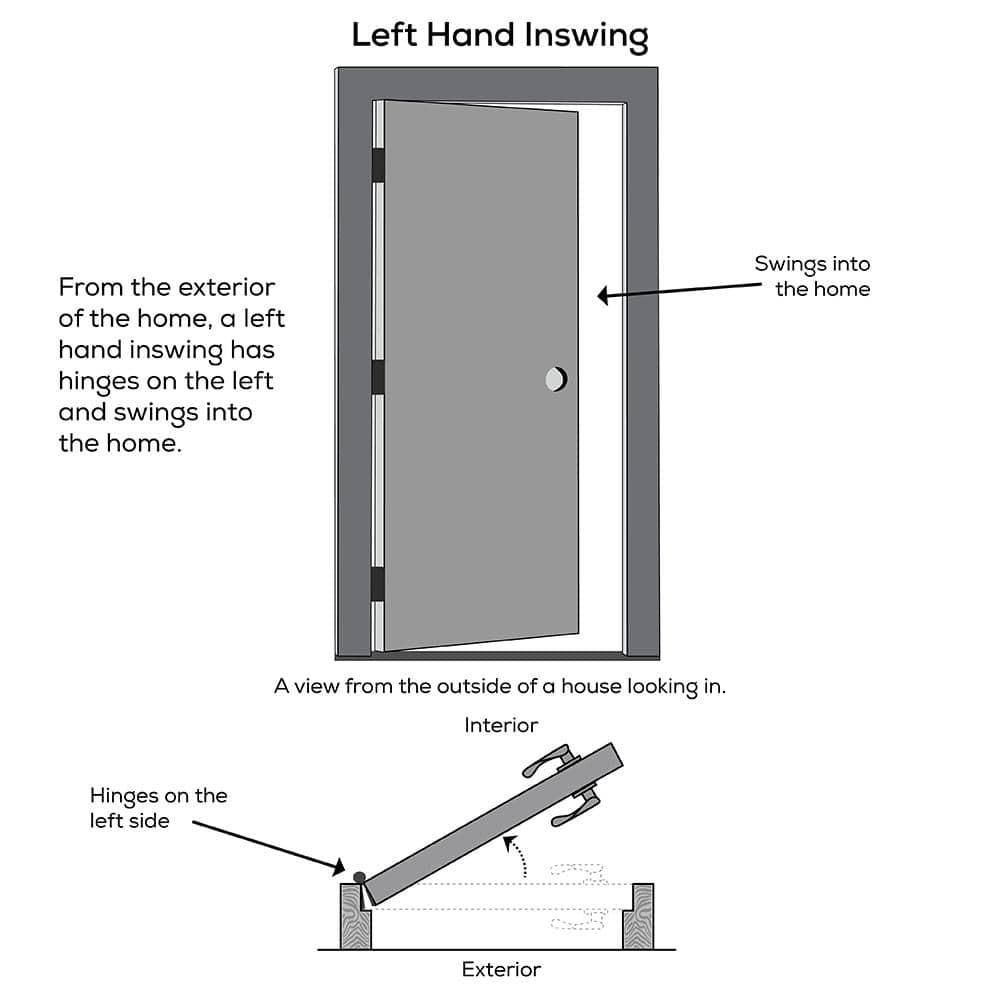 Left Hand Inswing

From the exterior of the home, a left hand inswing has hinges on the left and swings into the home.

Swings into the home

A view from the outside of a house looking in.

Interior

Hinges on the left side

Exterior