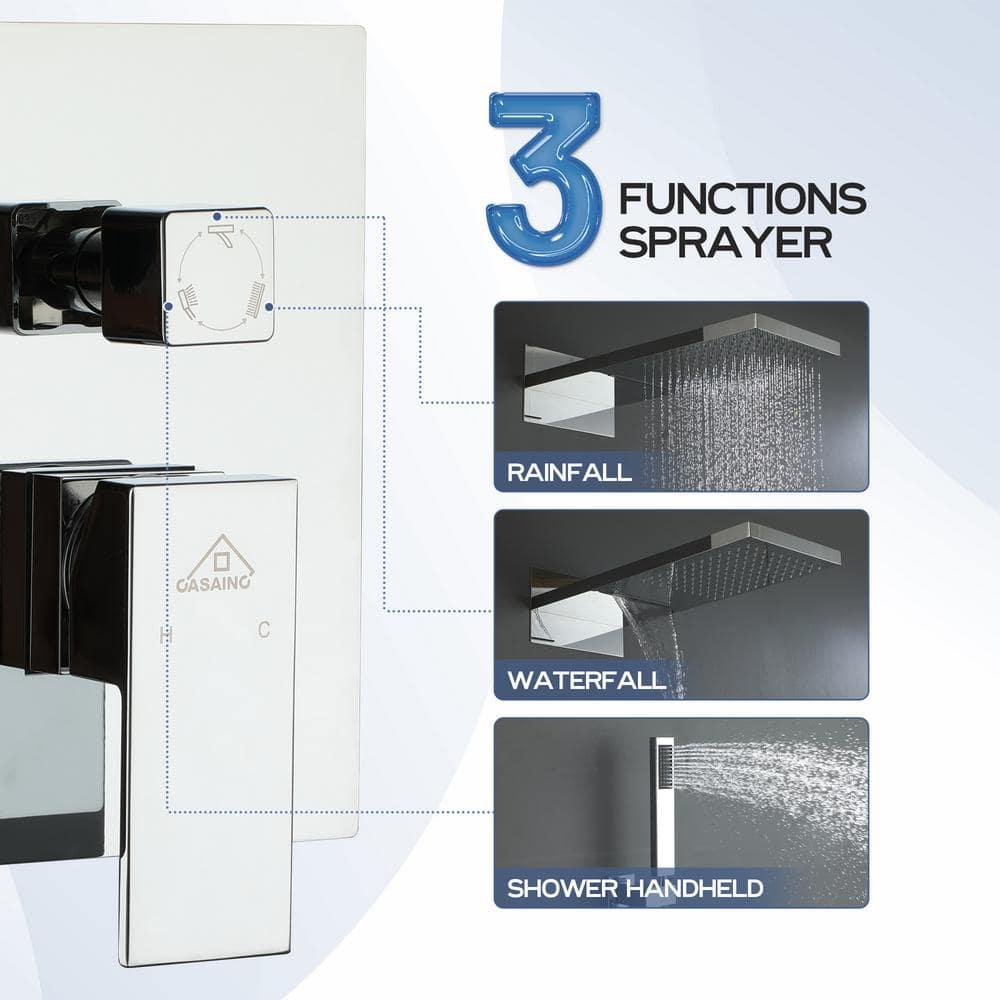 3 FUNCTIONS SPRAYER

CASAINC

H C

RAINFALL

WATERFALL

SHOWER HANDHELD